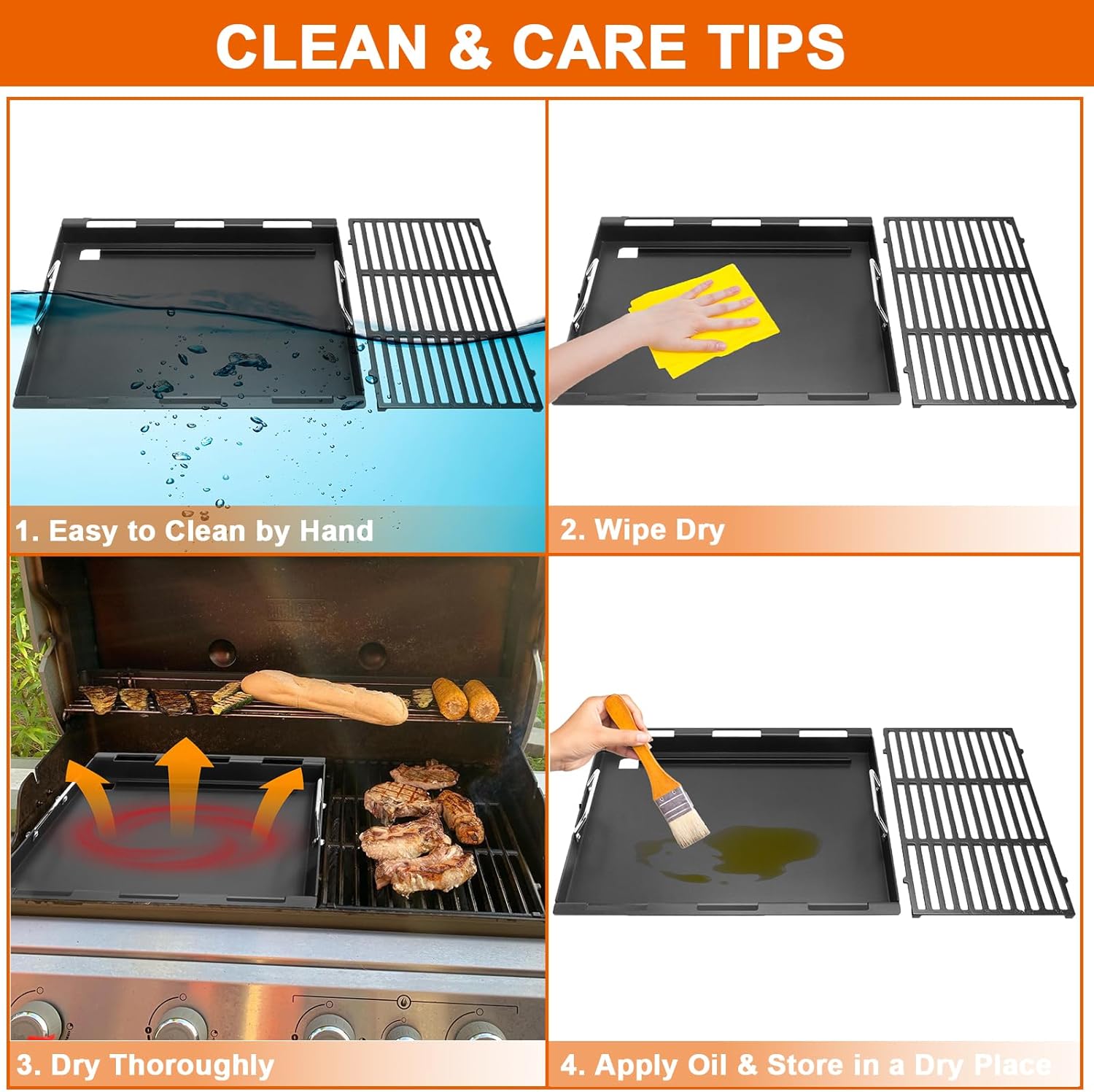 CLEAN & CARE TIPS

1. Easy to Clean by Hand

2. Wipe Dry

3. Dry Thoroughly

4. Apply Oil & Store in a Dry Place