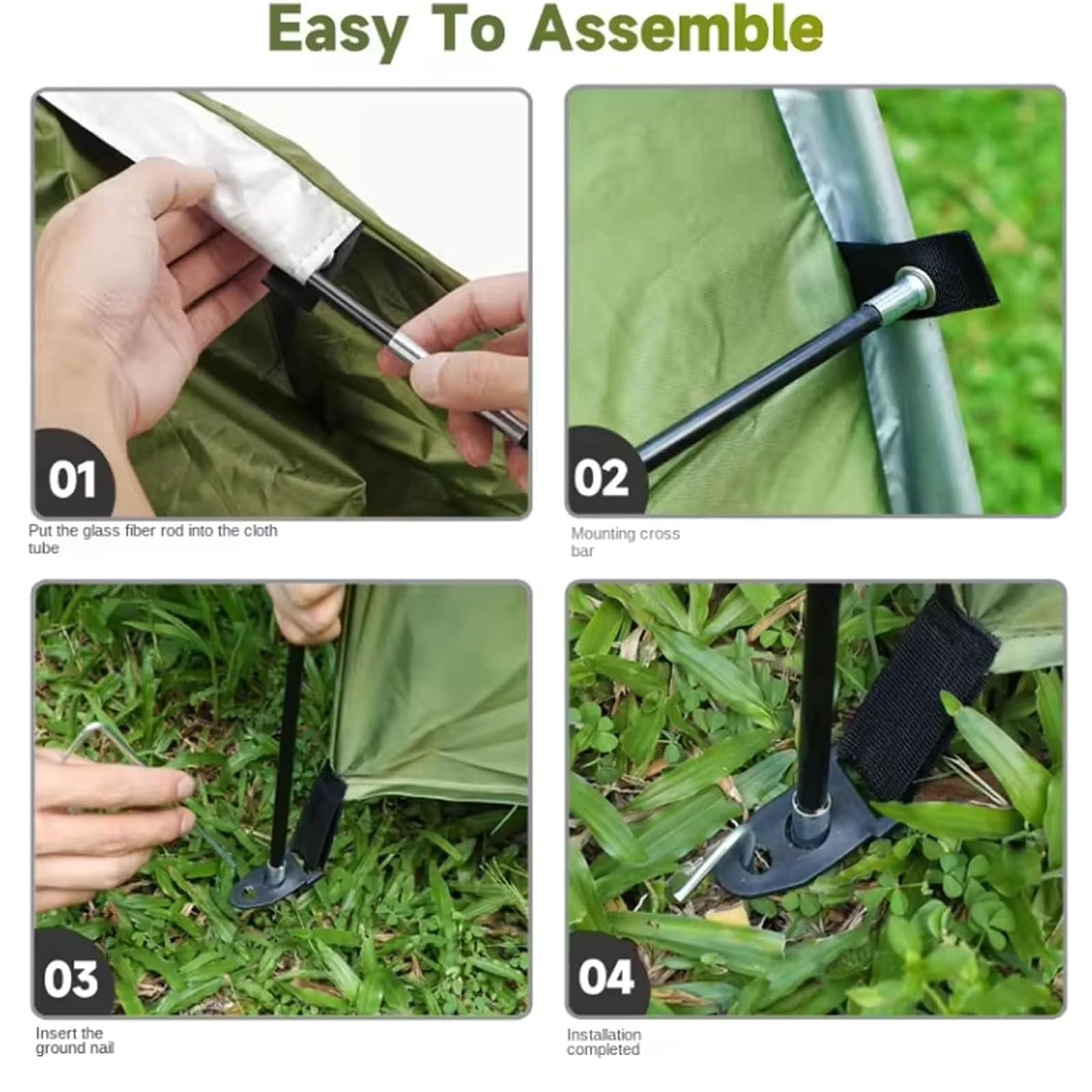 Easy To Assemble

01

Put the glass fiber rod into the cloth tube

02

Mounting cross bar

03

Insert the ground nail

04

Installation completed