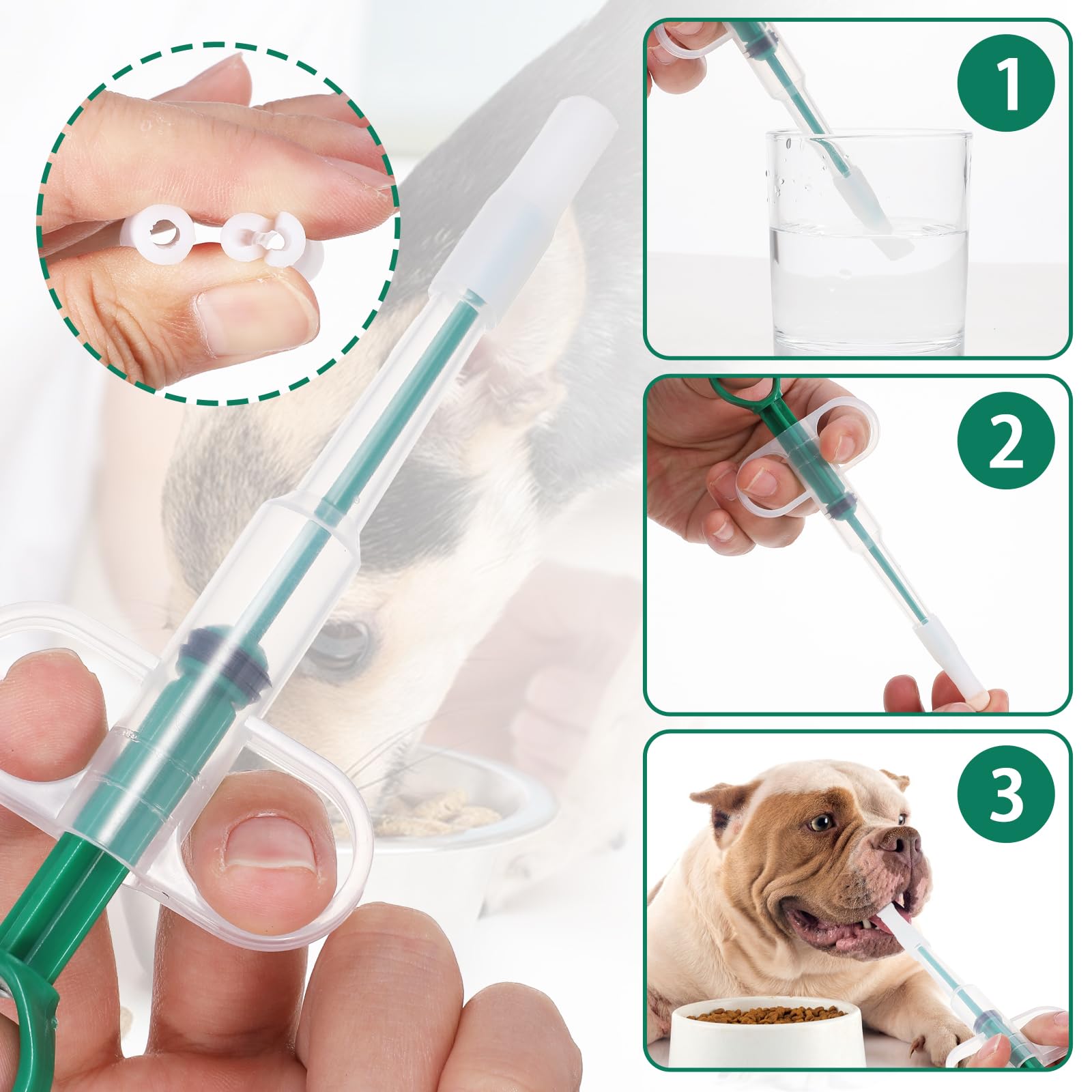 1

2

3