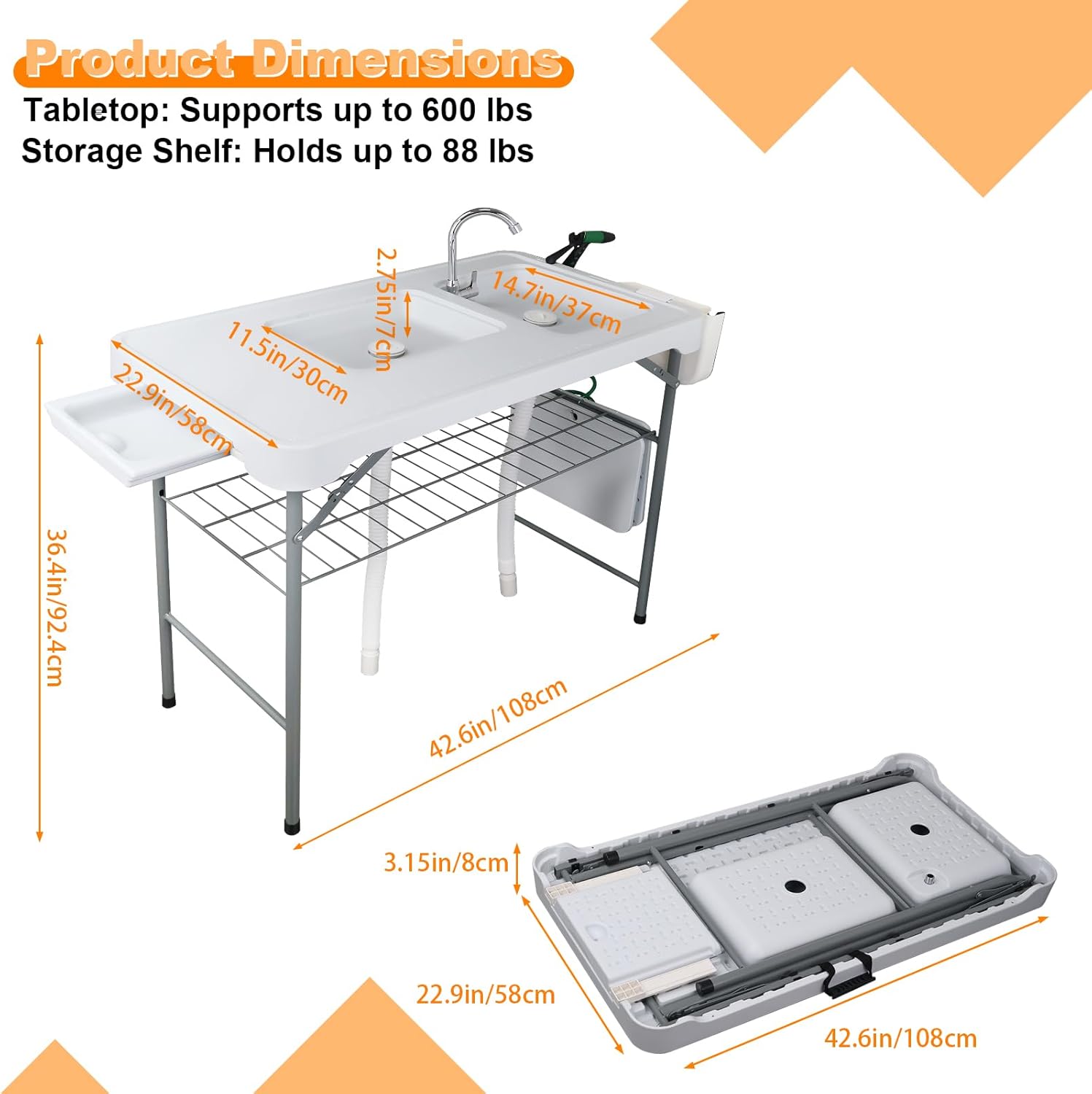 Product Dimensions
Tabletop: Supports up to 600 lbs
Storage Shelf: Holds up to 88 lbs

2.75in/7cm
14.7in/37cm
11.5in/30cm
22.9in/58cm
36.4in/92.4cm
42.6in/108cm
3.15in/8cm
22.9in/58cm
42.6in/108cm