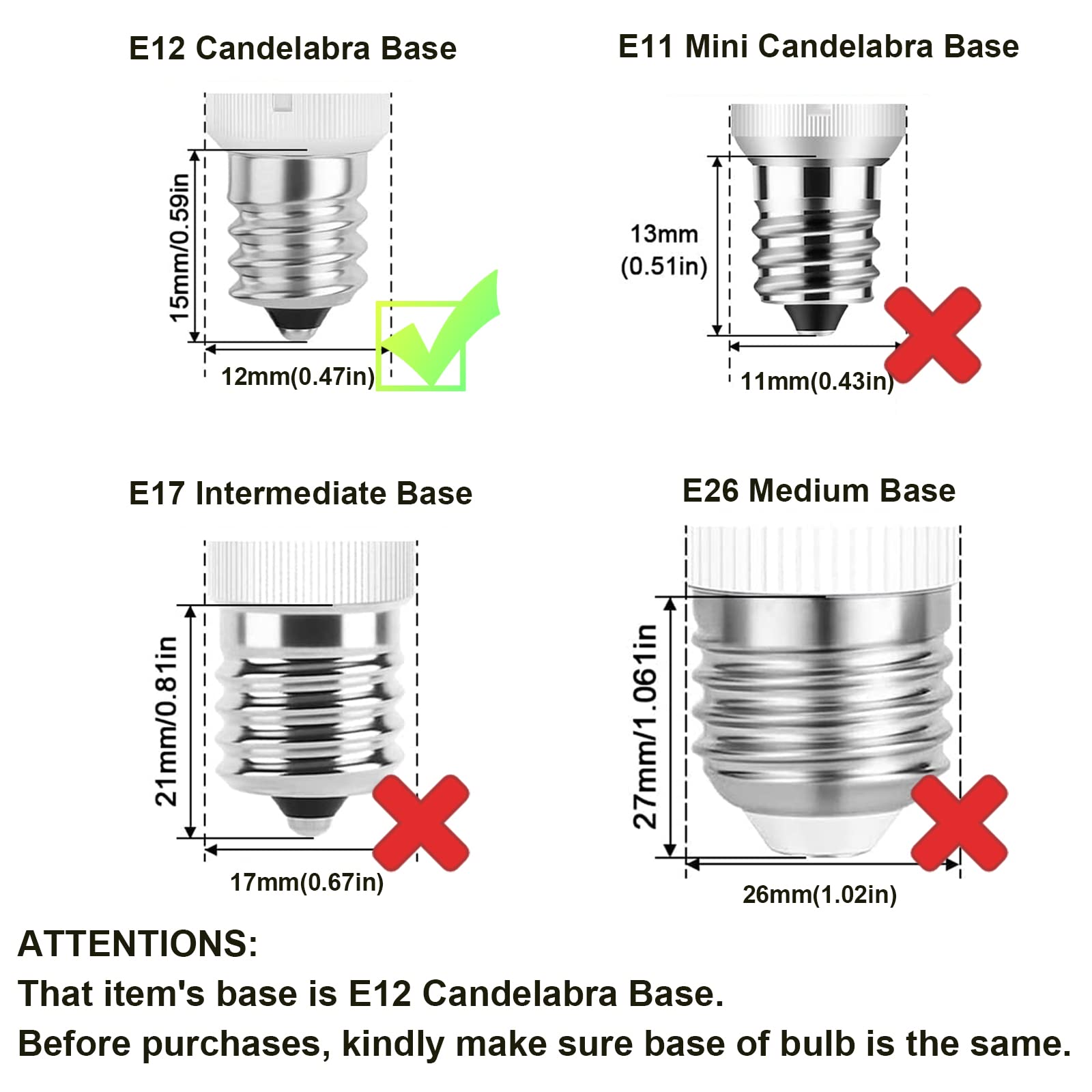 E12 Candelabra Base

15mm/0.59in

12mm(0.47in)

E11 Mini Candelabra Base

13mm (0.51in)

11mm(0.43in)

E17 Intermediate Base

21mm/0.81in

17mm(0.67in)

E26 Medium Base

27mm/1.061in

26mm(1.02in)

ATTENTIONS:
That item's base is E12 Candelabra Base.
Before purchases, kindly make sure base of bulb is the same.