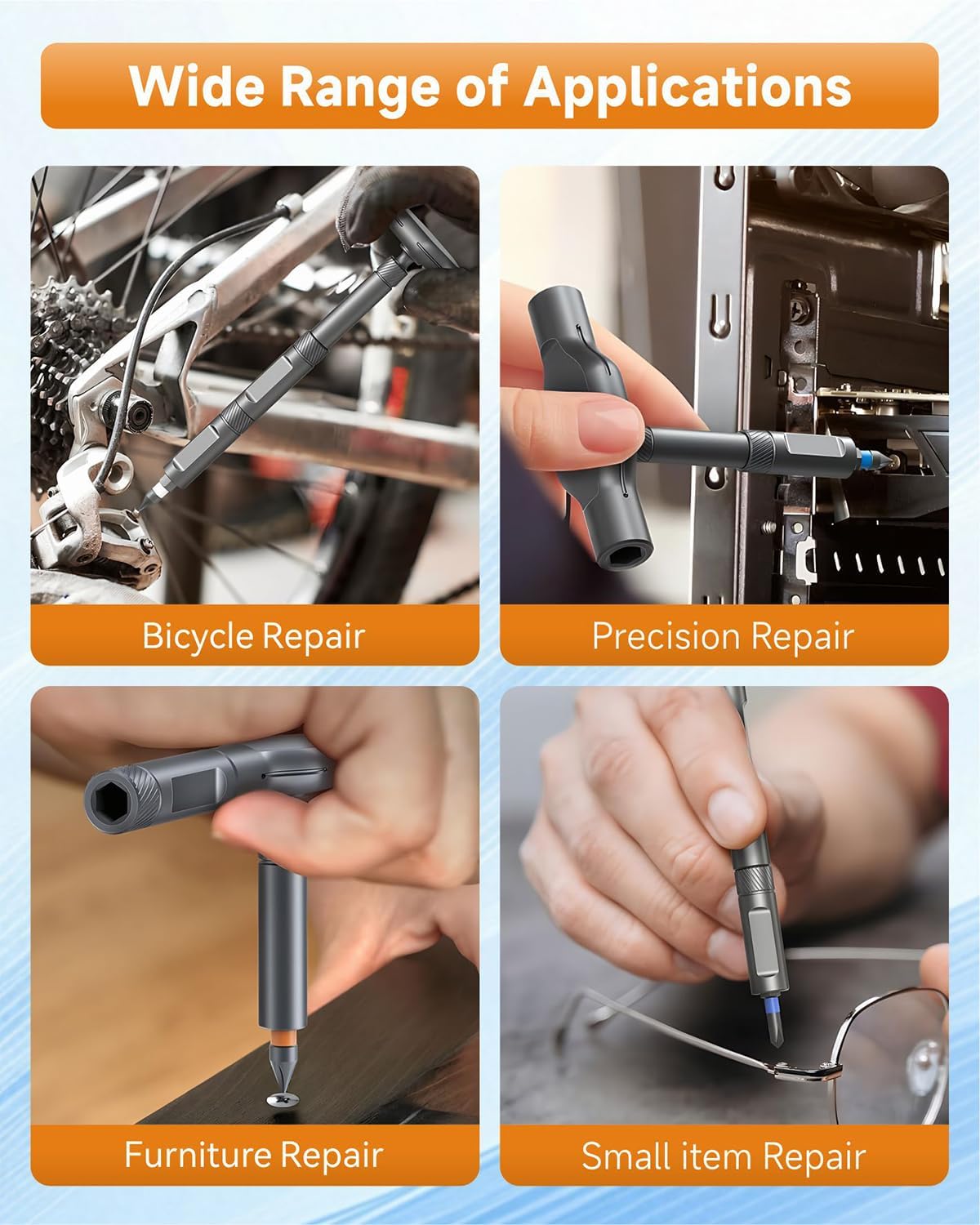 Wide Range of Applications

Bicycle Repair

Precision Repair

Furniture Repair

Small item Repair