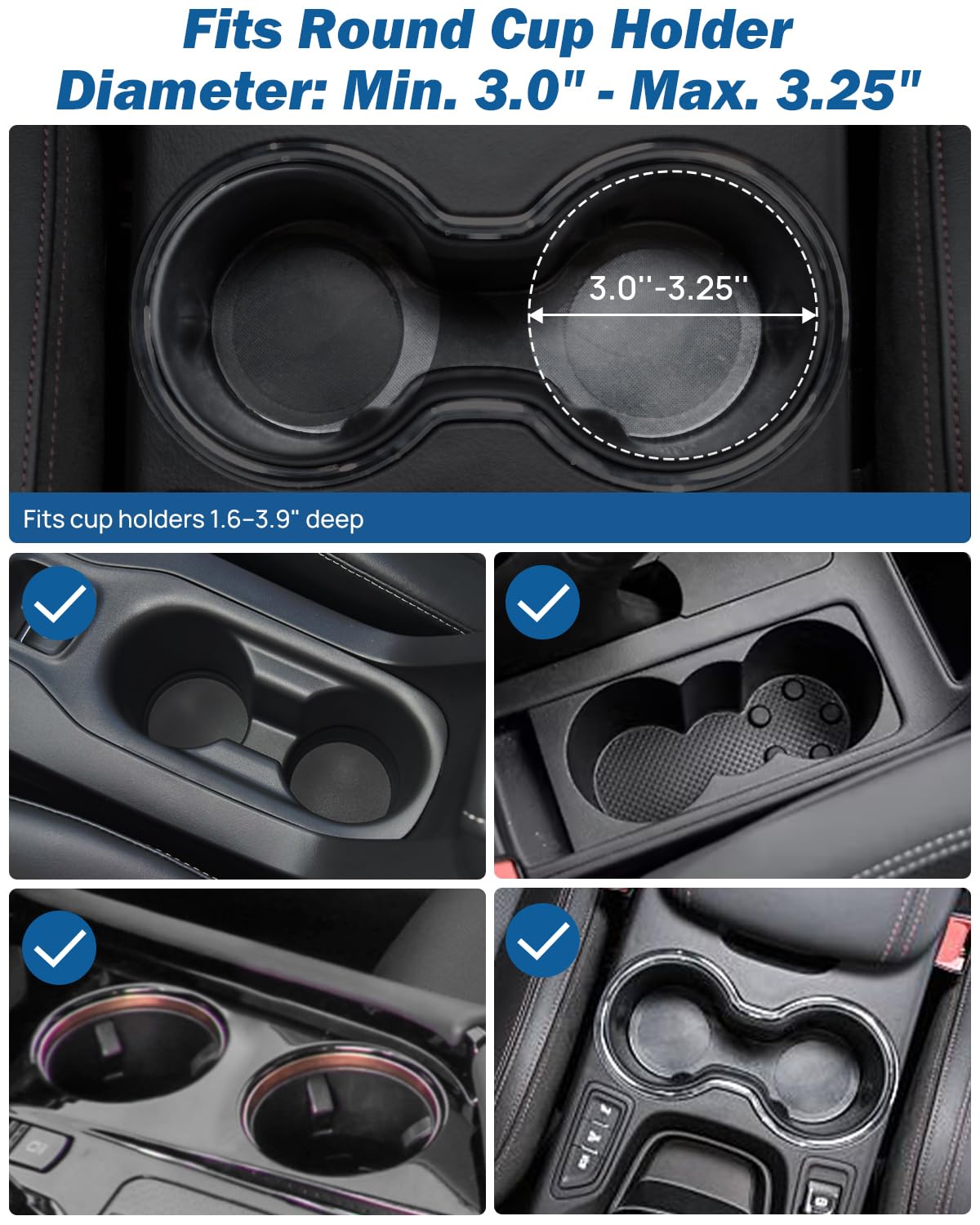 Fits Round Cup Holder
Diameter: Min. 3.0" - Max. 3.25"

3.0''-3.25''

Fits cup holders 1.6–3.9" deep