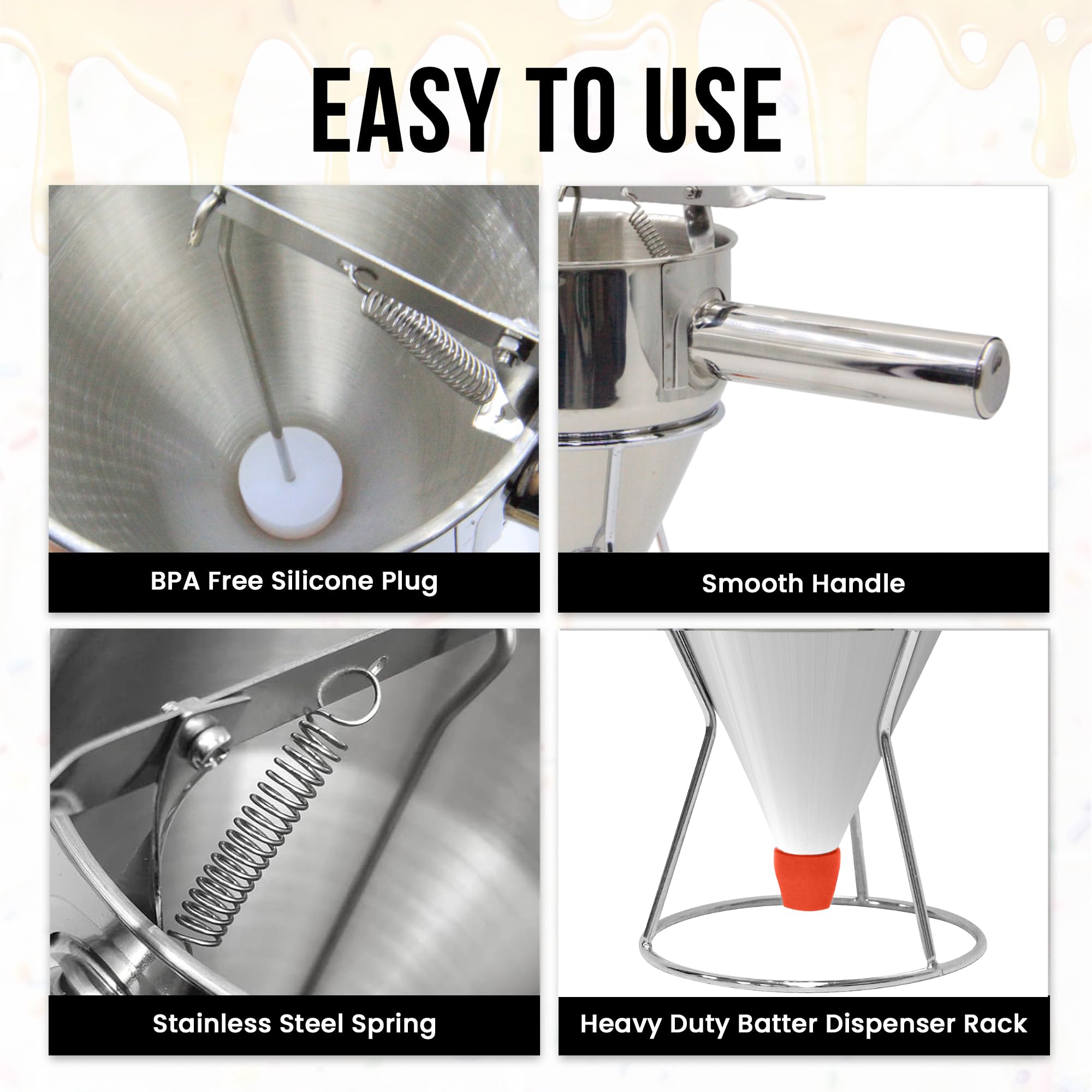 EASY TO USE

BPA Free Silicone Plug

Smooth Handle

Stainless Steel Spring

Heavy Duty Batter Dispenser Rack