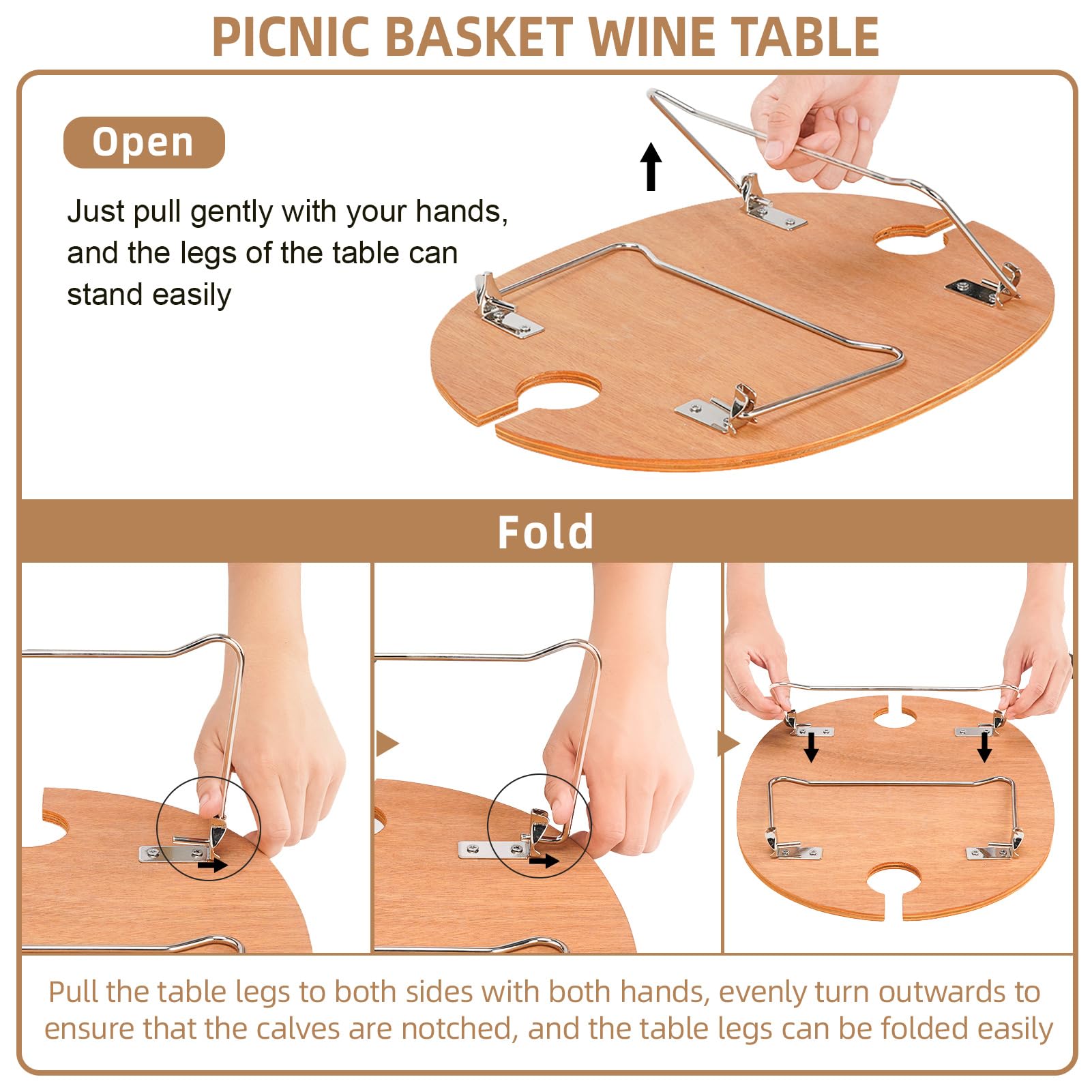 PICNIC BASKET WINE TABLE

Open

Just pull gently with your hands, and the legs of the table can stand easily

Fold

Pull the table legs to both sides with both hands, evenly turn outwards to ensure that the calves are notched, and the table legs can be folded easily