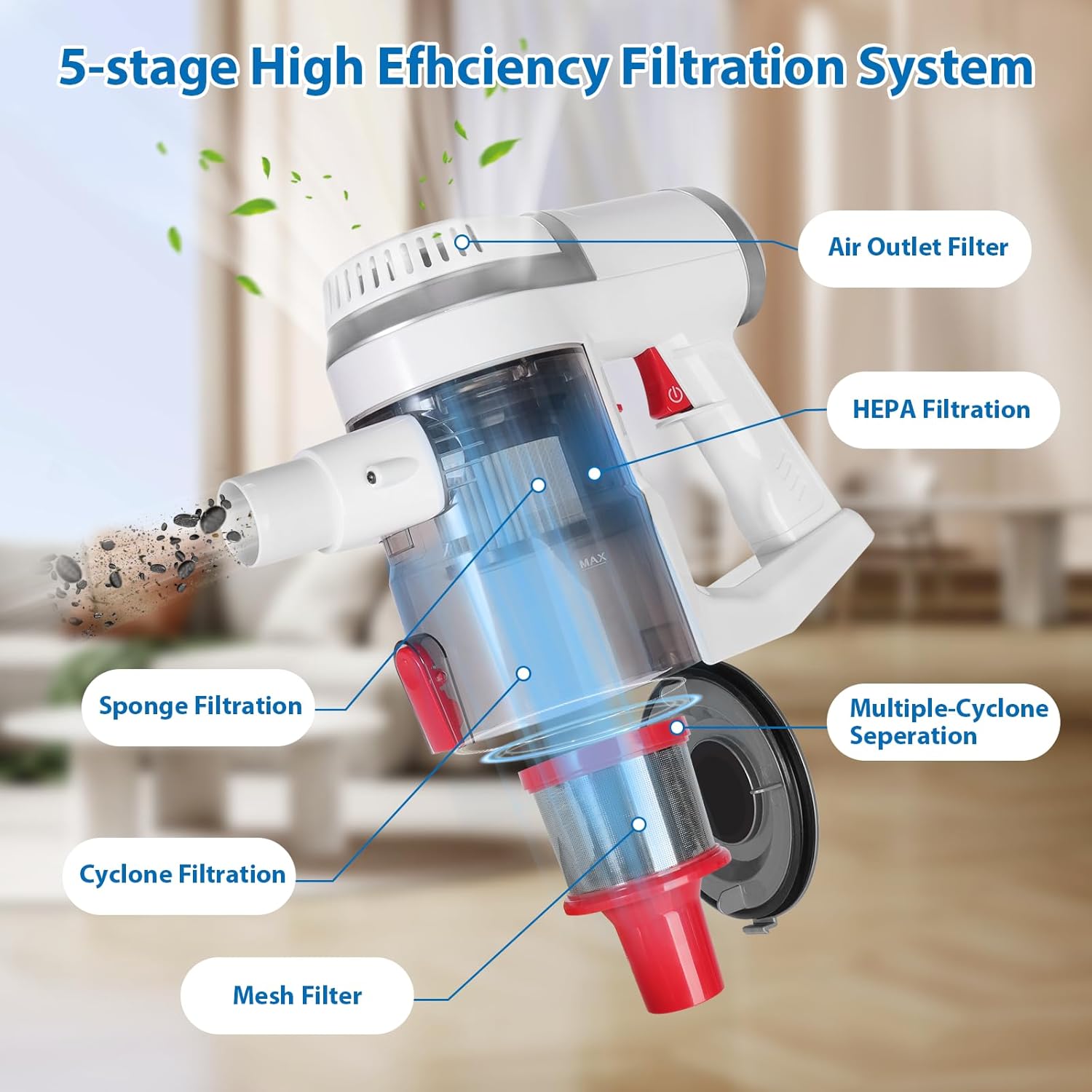 5-stage High Efhciency Filtration System

Air Outlet Filter

HEPA Filtration

MAX

Sponge Filtration

Multiple-Cyclone Seperation

Cyclone Filtration

Mesh Filter