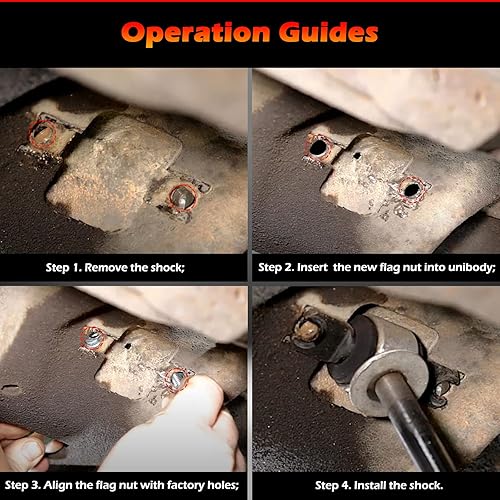 Operation Guides

Step 1. Remove the shock;

Step 2. Insert the new flag nut into unibody;

Step 3. Align the flag nut with factory holes;

Step 4. Install the shock.