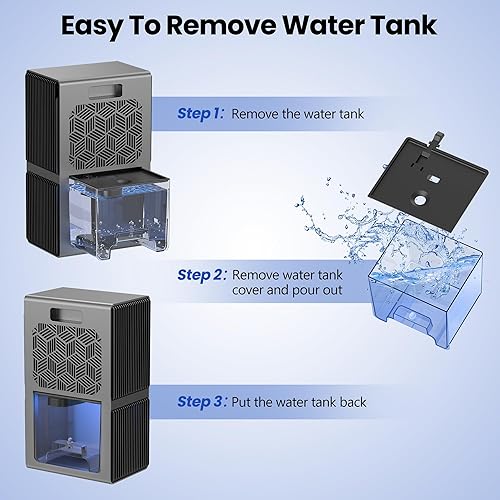 Easy To Remove Water Tank

Step 1: Remove the water tank

Step 2: Remove water tank cover and pour out

Step 3: Put the water tank back