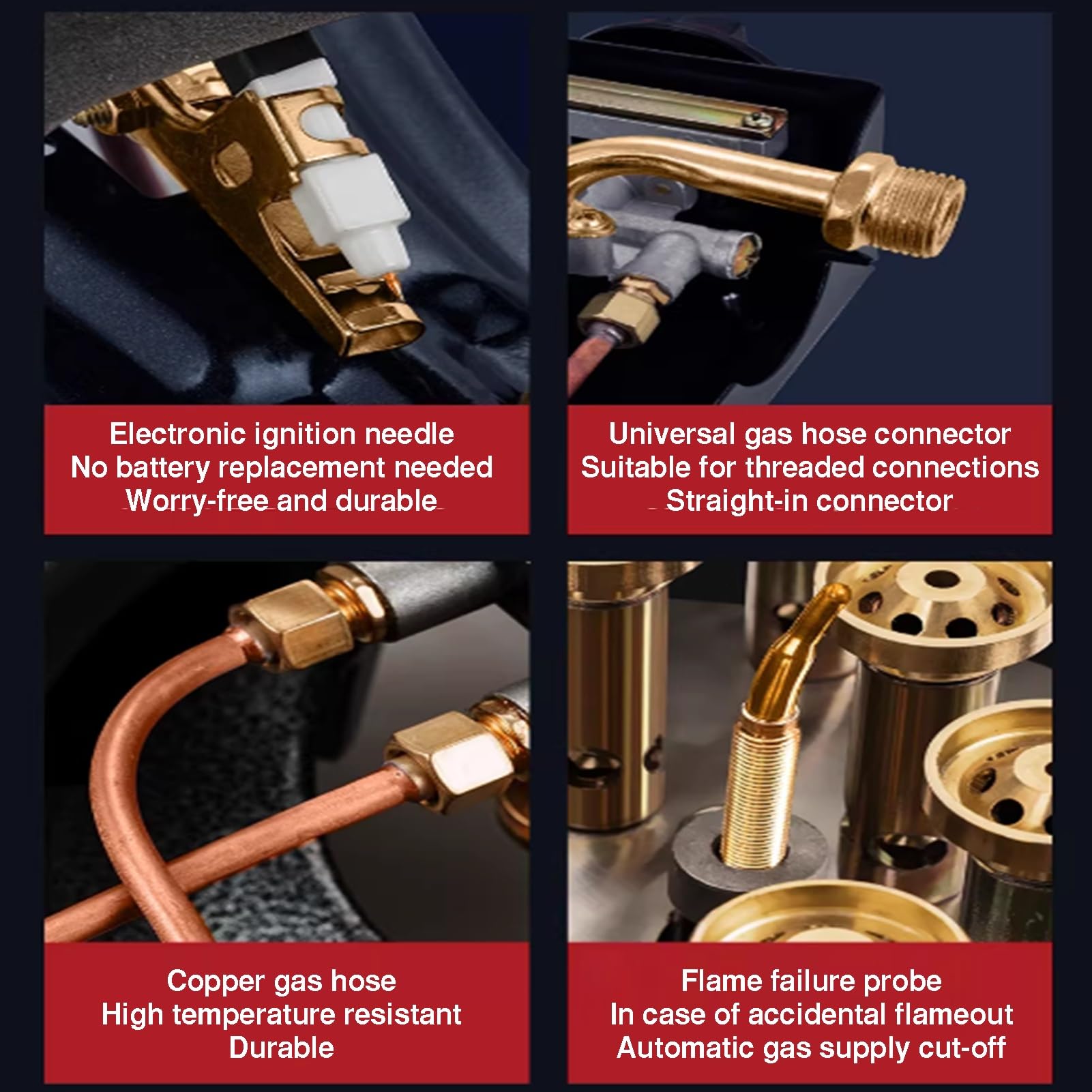 Electronic ignition needle
No battery replacement needed
Worry-free and durable

Universal gas hose connector
Suitable for threaded connections
Straight-in connector

Copper gas hose
High temperature resistant
Durable

Flame failure probe
In case of accidental flameout
Automatic gas supply cut-off