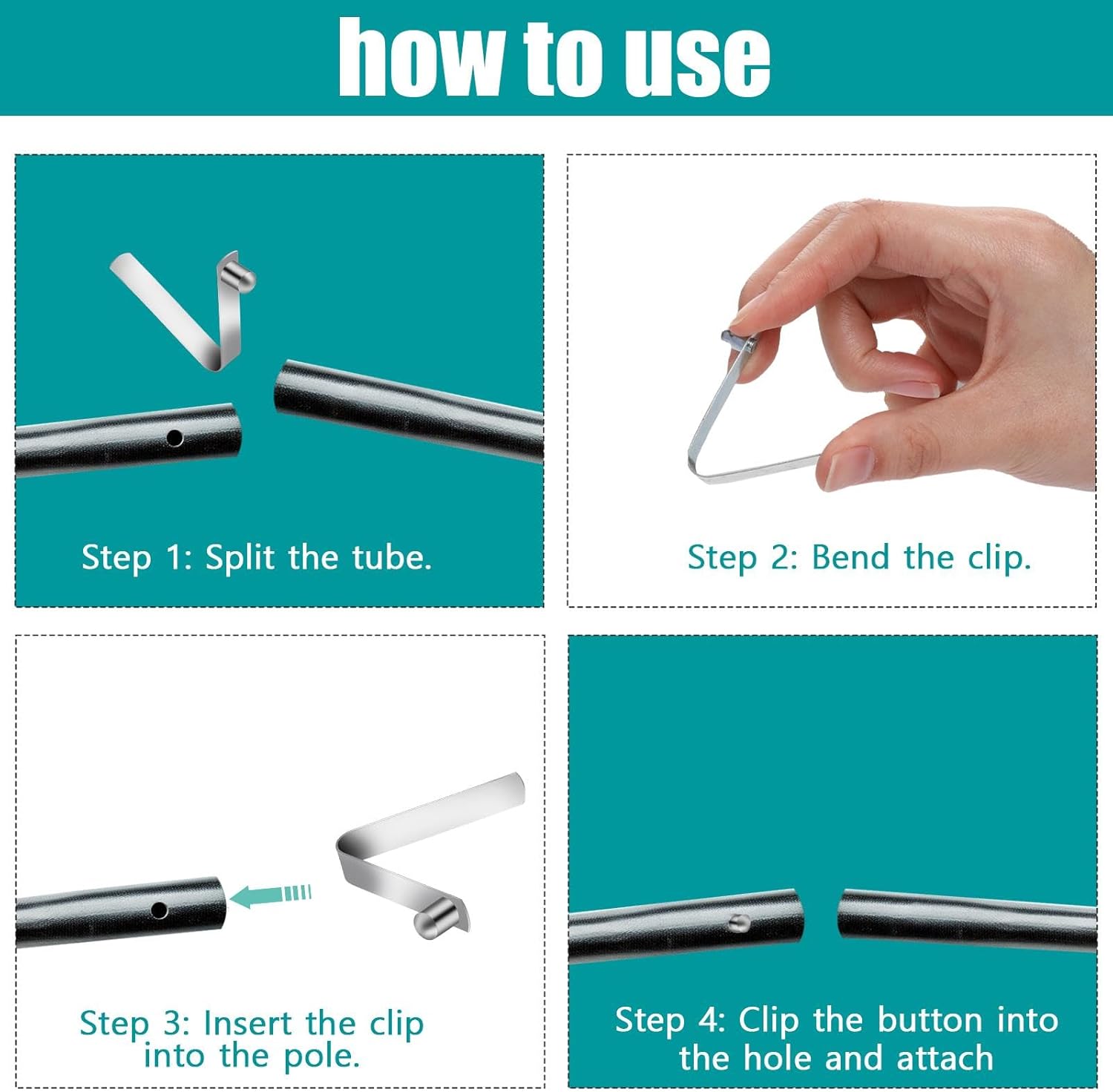 how to use

Step 1: Split the tube.

Step 2: Bend the clip.

Step 3: Insert the clip into the pole.

Step 4: Clip the button into the hole and attach