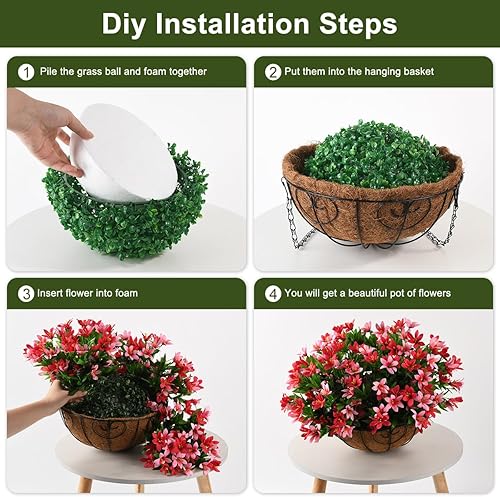 Diy Installation Steps

1 Pile the grass ball and foam together

2 Put them into the hanging basket

3 Insert flower into foam

4 You will get a beautiful pot of flowers