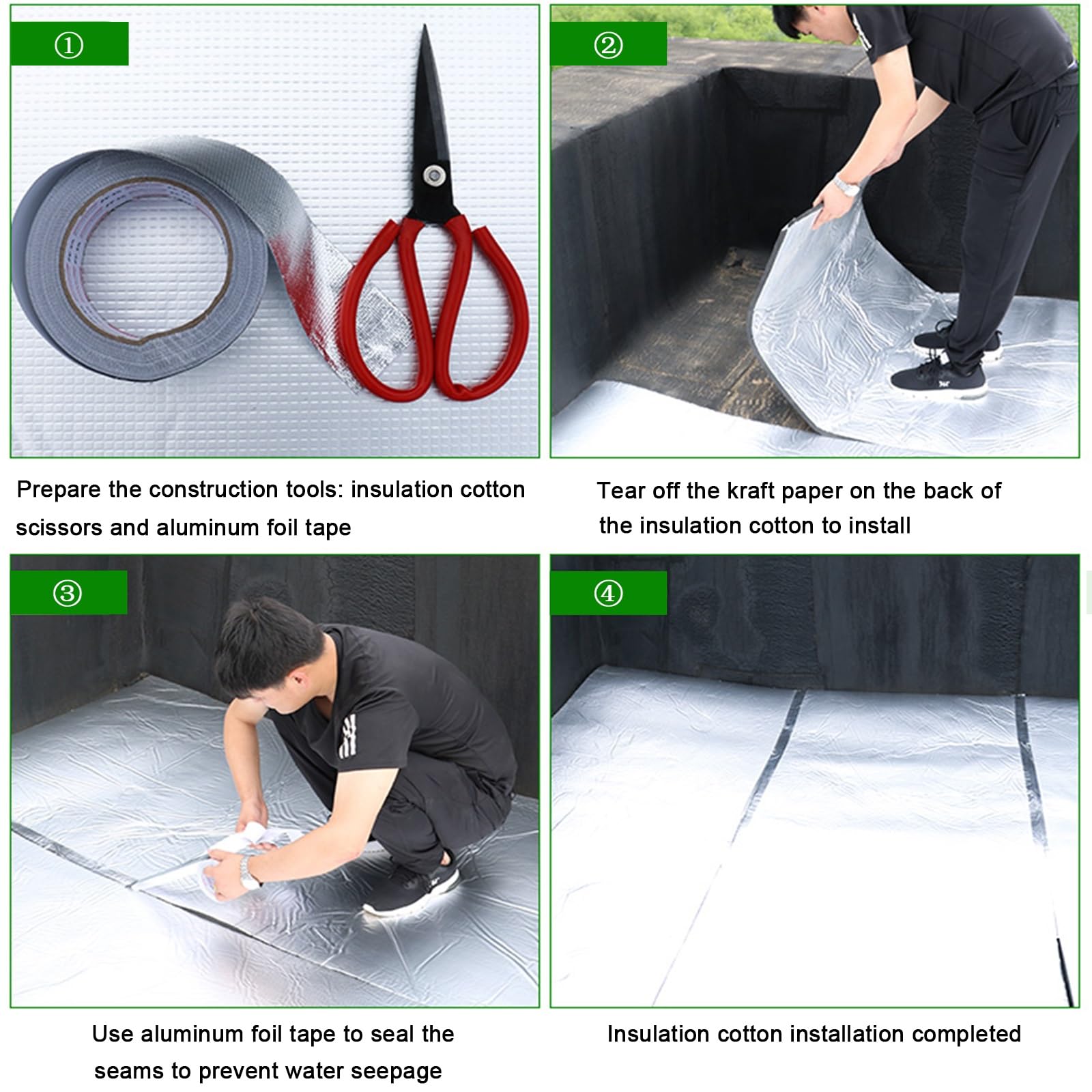 ①

Prepare the construction tools: insulation cotton scissors and aluminum foil tape

②

Tear off the kraft paper on the back of the insulation cotton to install

③

Use aluminum foil tape to seal the seams to prevent water seepage

④

Insulation cotton installation completed