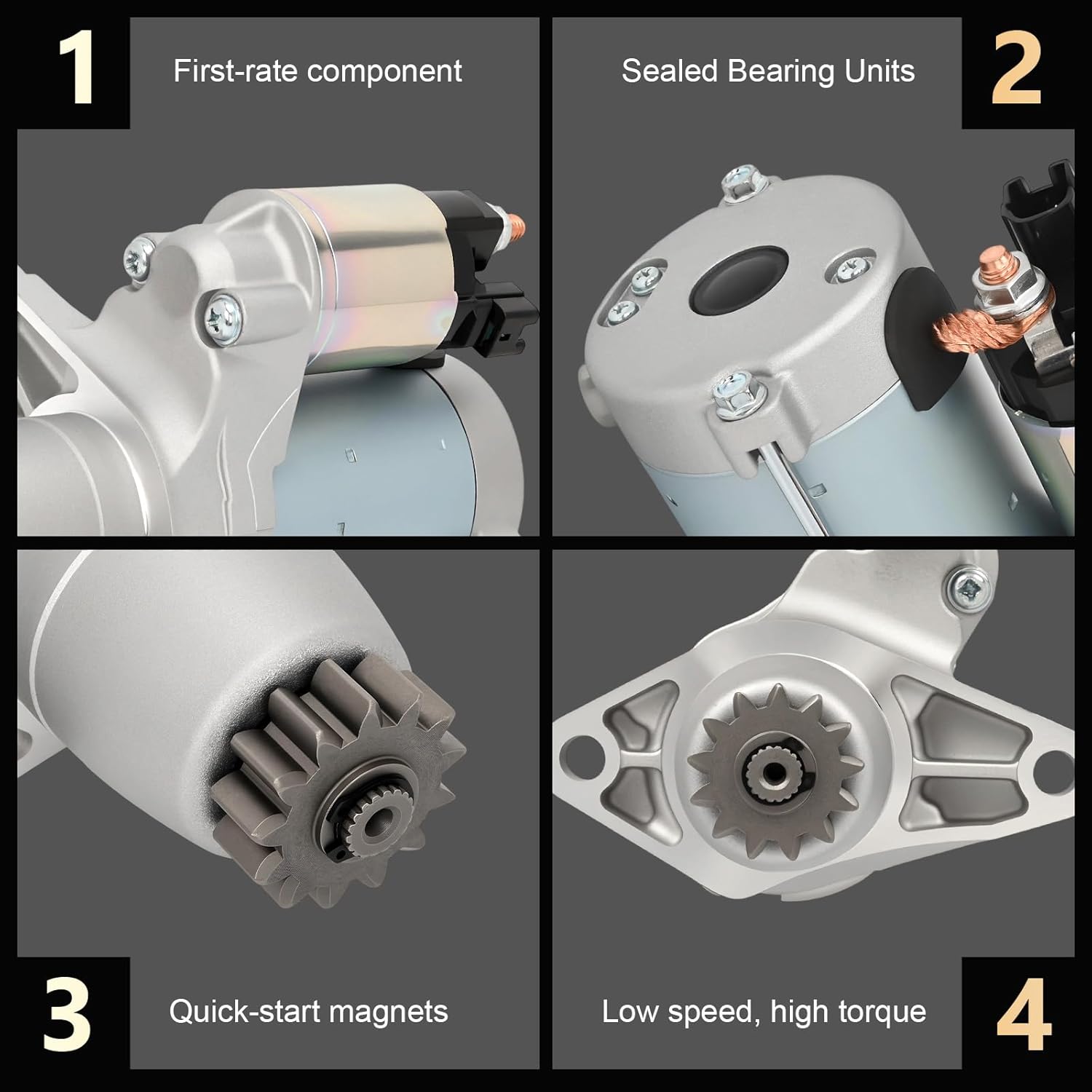 1

First-rate component

Sealed Bearing Units

2

3

Quick-start magnets

Low speed, high torque

4