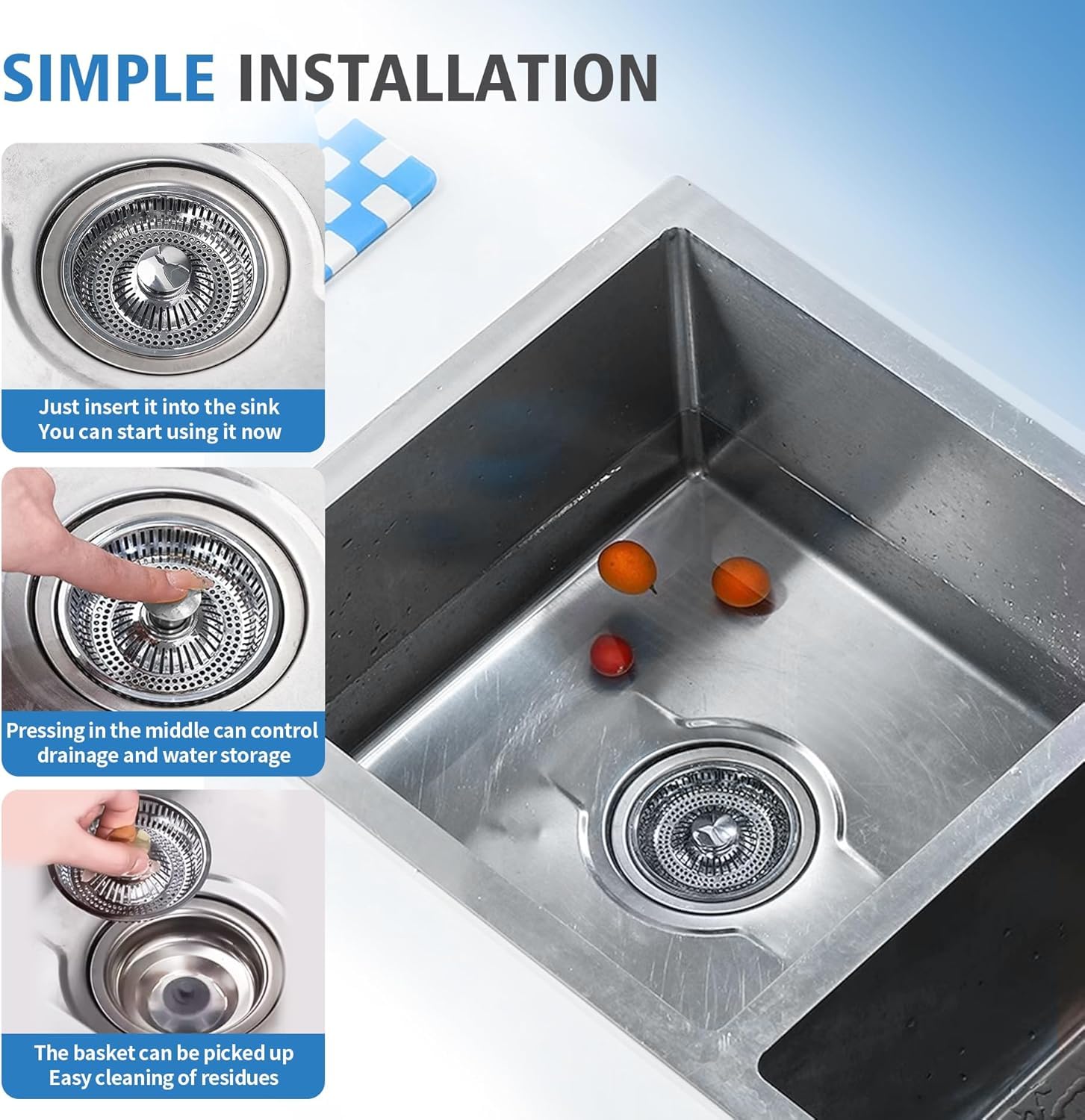 SIMPLE INSTALLATION

Just insert it into the sink
You can start using it now

Pressing in the middle can control drainage and water storage

The basket can be picked up
Easy cleaning of residues