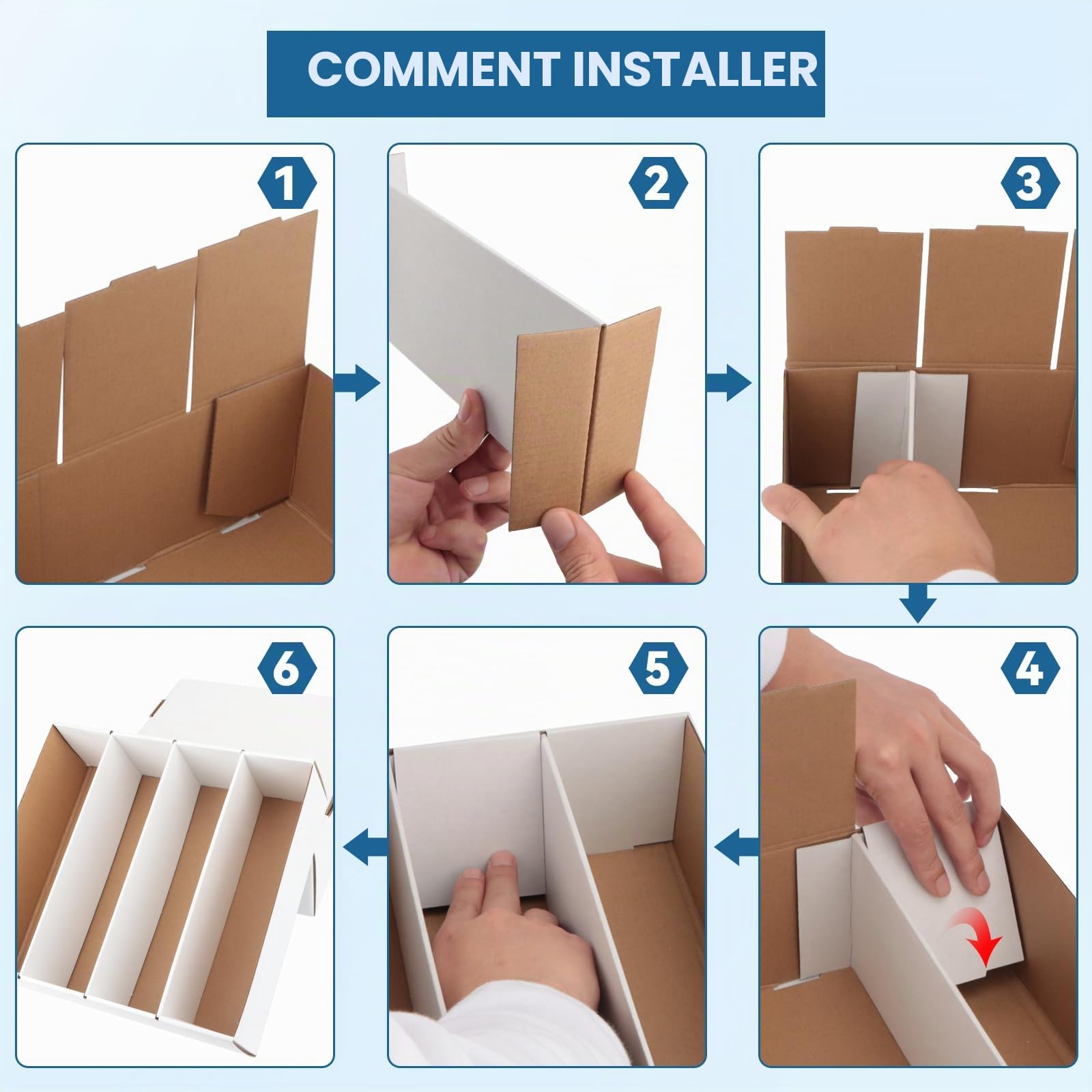 COMMENT INSTALLER

1

2

3

4

5

6