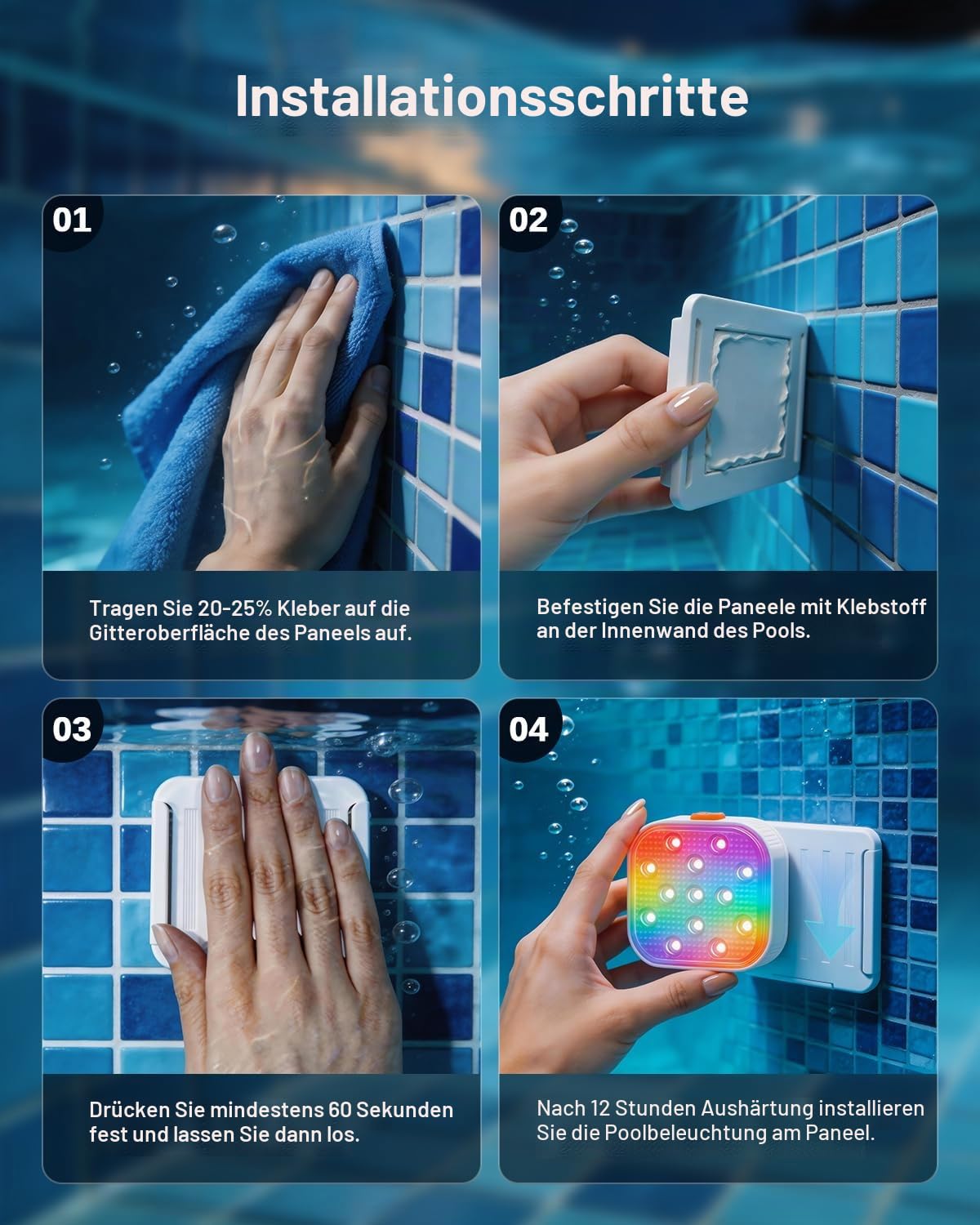 Installationsschritte

01

Tragen Sie 20-25% Kleber auf die Gitteroberfläche des Paneels auf.

02

Befestigen Sie die Paneele mit Klebstoff an der Innenwand des Pools.

03

Drücken Sie mindestens 60 Sekunden fest und lassen Sie dann los.

04

Nach 12 Stunden Aushärtung installieren Sie die Poolbeleuchtung am Paneel.