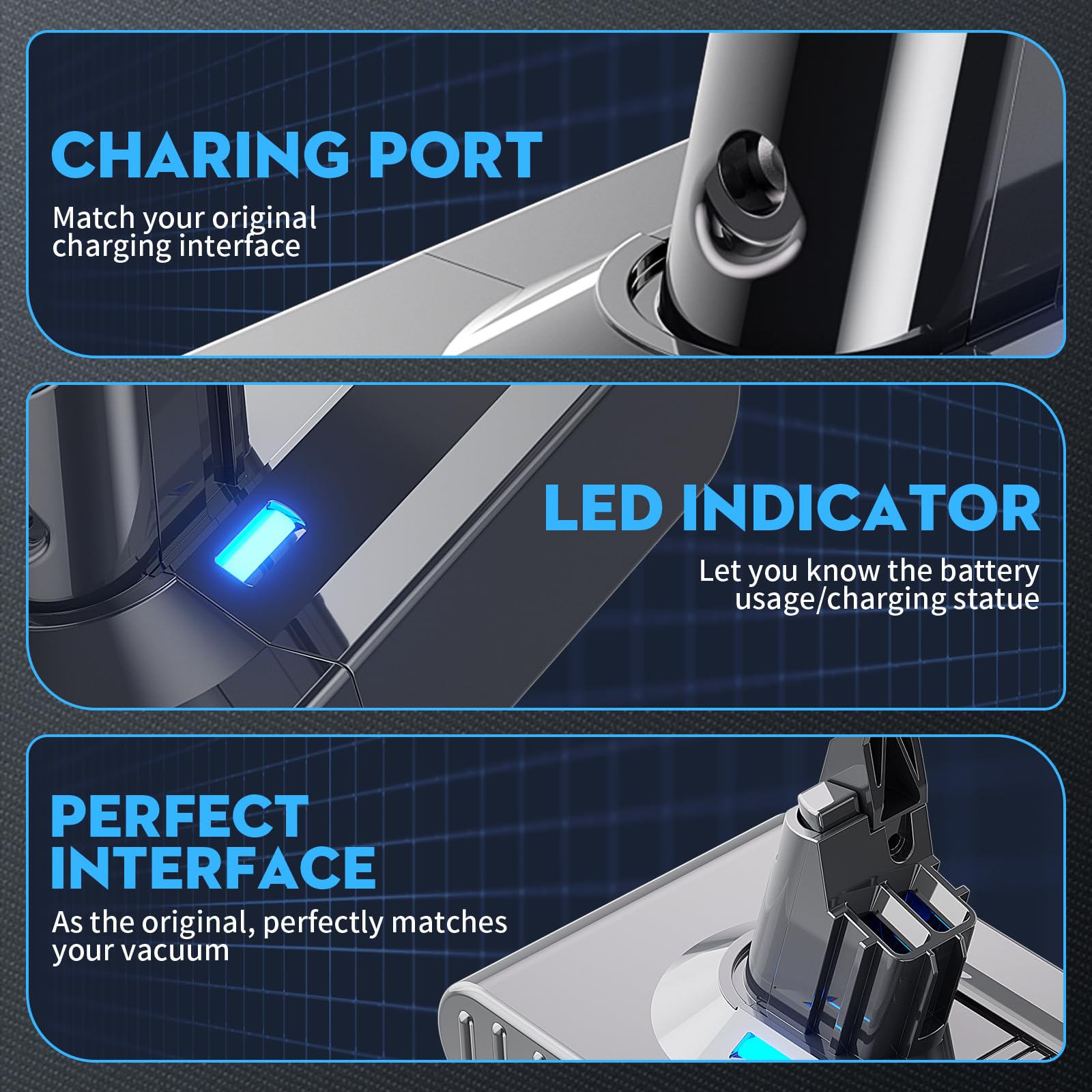 CHARING PORT

Match your original charging interface

LED INDICATOR

Let you know the battery usage/charging statue

PERFECT INTERFACE

As the original, perfectly matches your vacuum