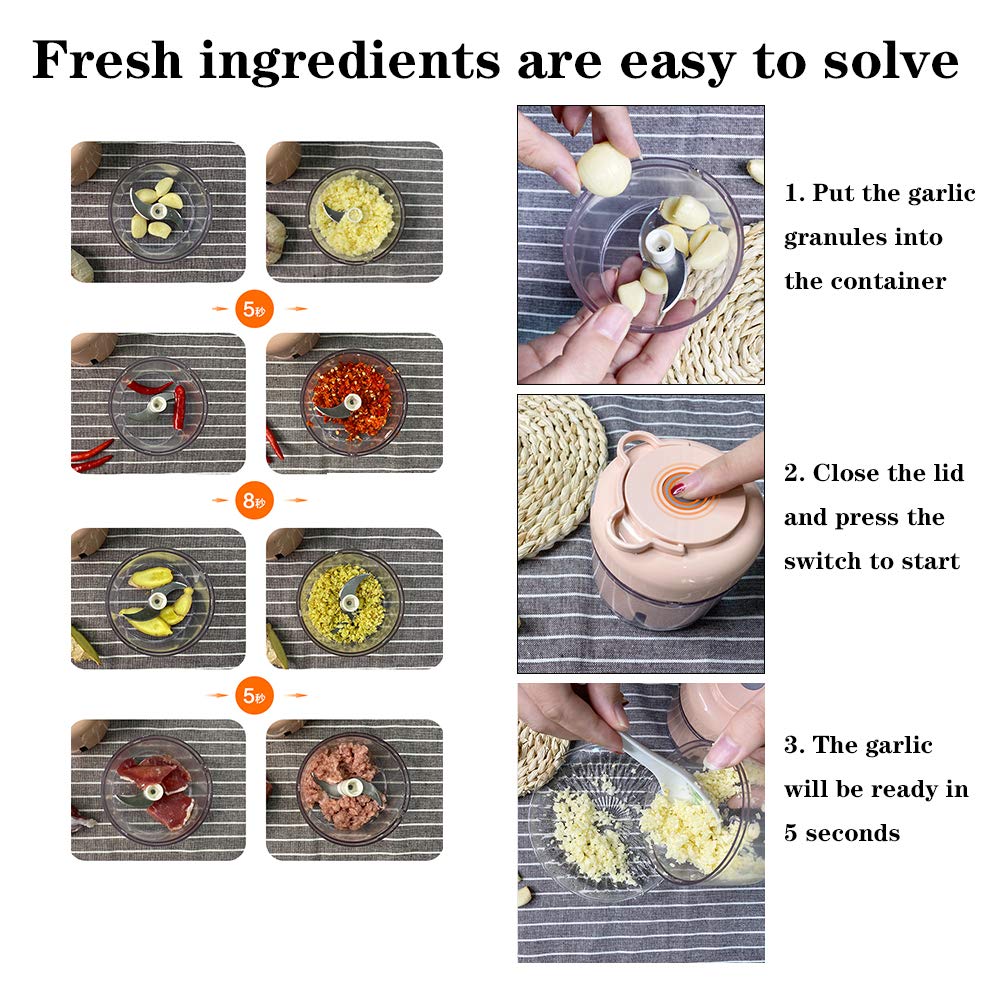 Fresh ingredients are easy to solve

5秒

8秒

5秒

1. Put the garlic granules into the container

2. Close the lid and press the switch to start

3. The garlic will be ready in 5 seconds