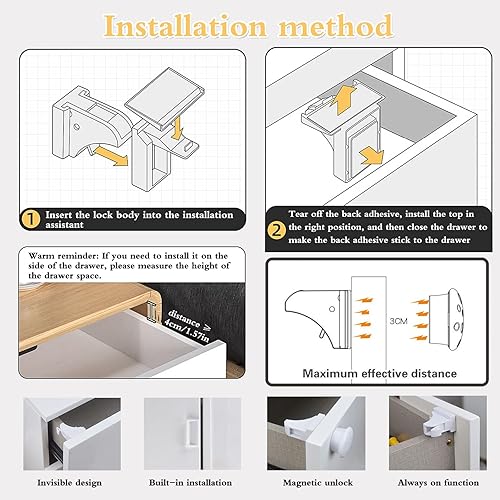 Installation method

1 Insert the lock body into the installation assistant

2 Tear off the back adhesive, install the top in the right position, and then close the drawer to make the back adhesive stick to the drawer

Warm reminder: If you need to install it on the side of the drawer, please measure the height of the drawer space.

distance ≥ 4cm/1.57in

3CM

Maximum effective distance

Invisible design

Built-in installation

Magnetic unlock

Always on function