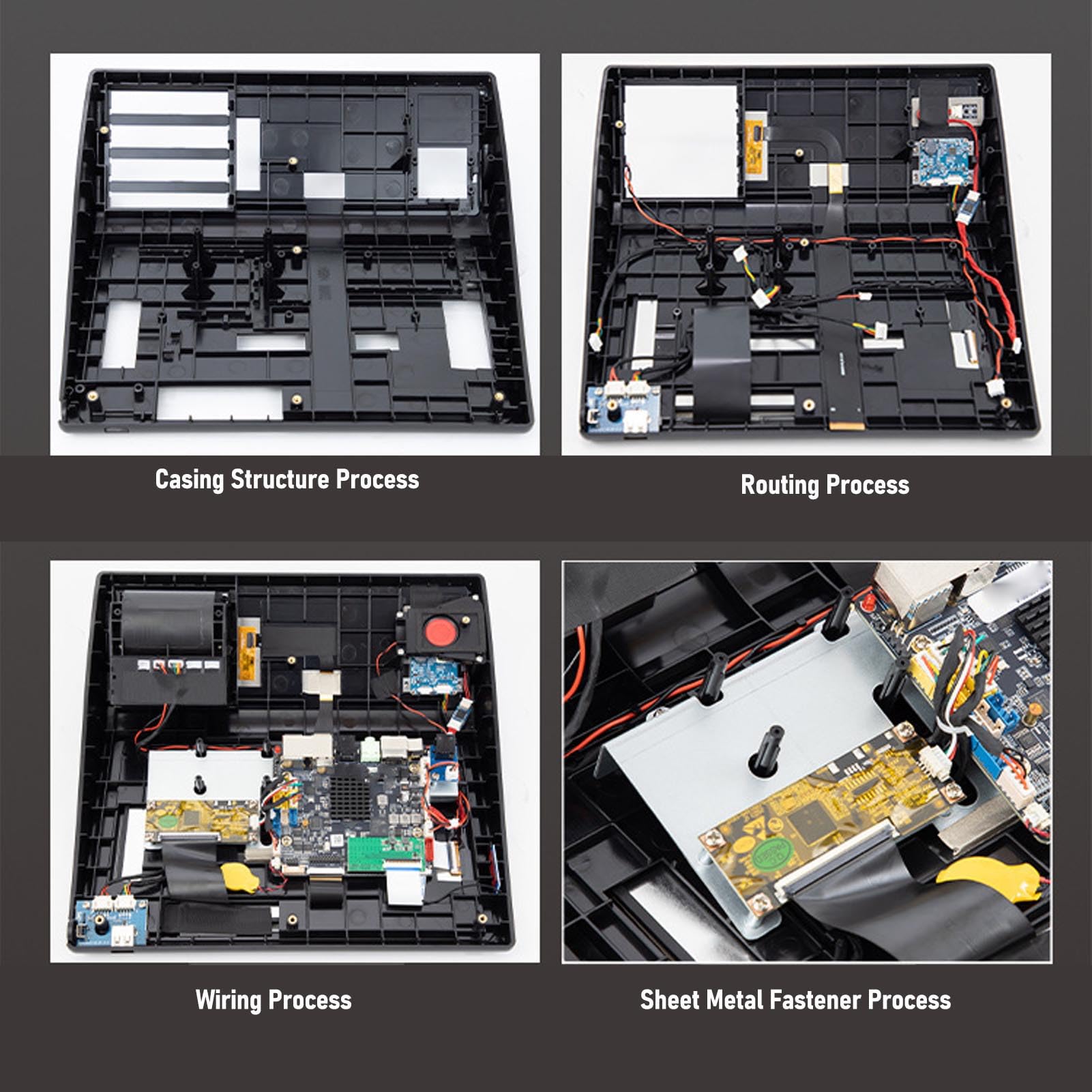 Casing Structure Process

Routing Process

Wiring Process

Sheet Metal Fastener Process