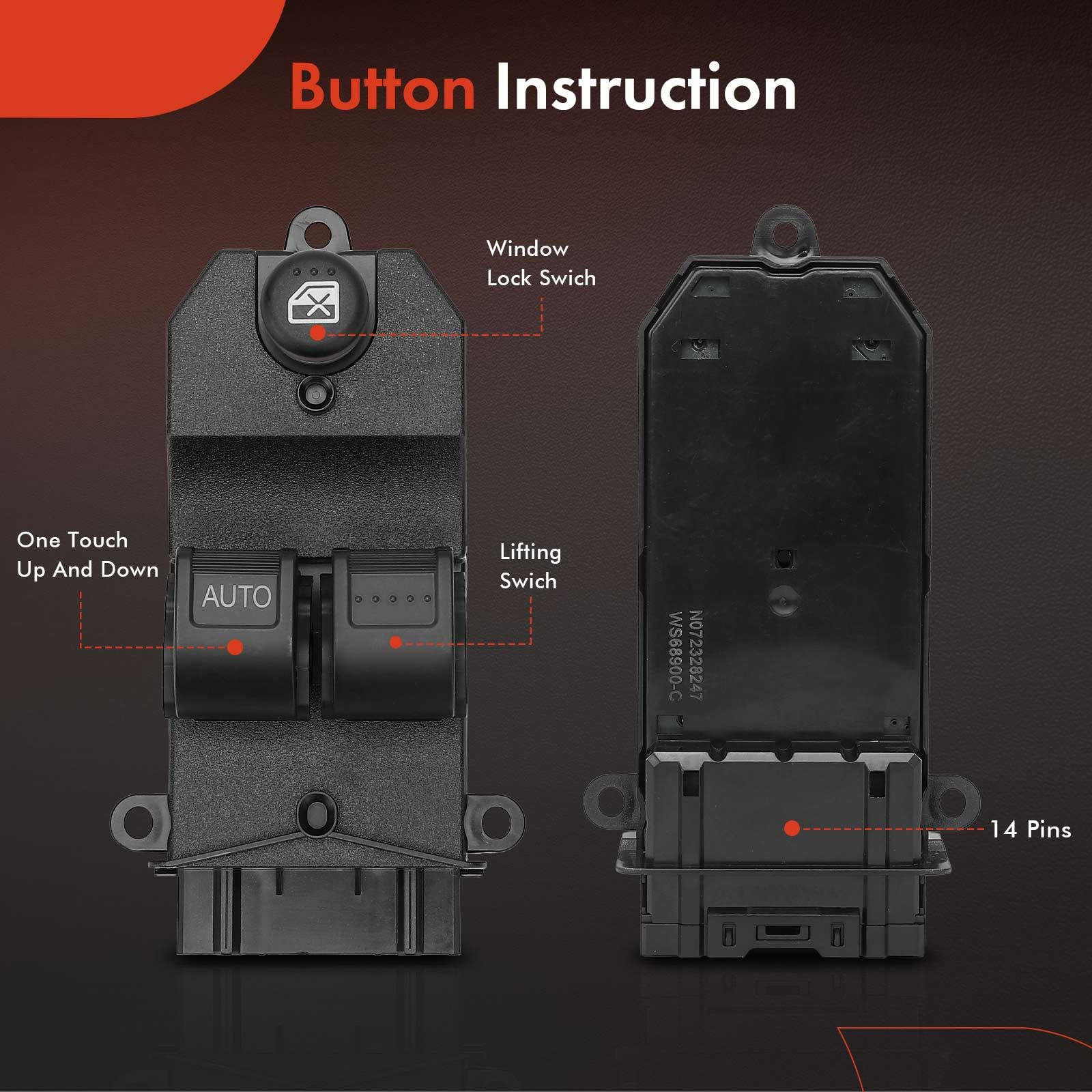 Button Instruction

Window Lock Swich

One Touch Up And Down

AUTO

Lifting Swich

N072328247
WS68900-C

14 Pins