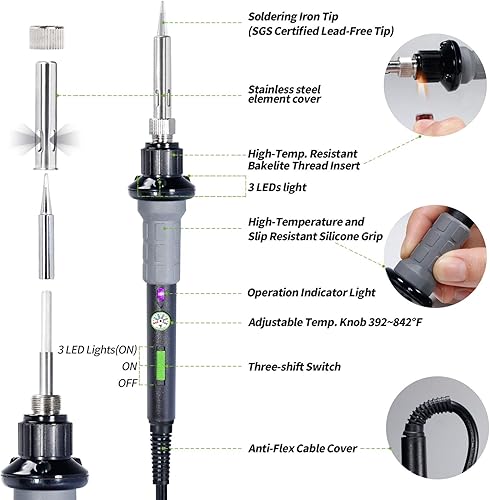 Soldering Iron Tip
(SGS Certified Lead-Free Tip)

Stainless steel element cover

High-Temp. Resistant Bakelite Thread Insert

3 LEDs light

High-Temperature and Slip Resistant Silicone Grip

Operation Indicator Light

Adjustable Temp. Knob 392~842°F

3 LED Lights(ON)
ON
OFF

Three-shift Switch

Anti-Flex Cable Cover