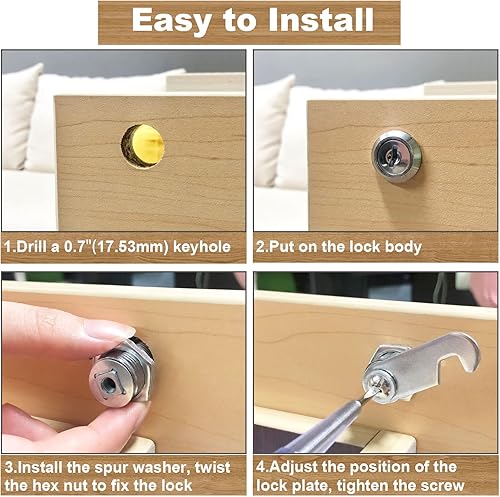 Easy to Install

1.Drill a 0.7"(17.53mm) keyhole

2.Put on the lock body

3.Install the spur washer, twist the hex nut to fix the lock

4.Adjust the position of the lock plate, tighten the screw