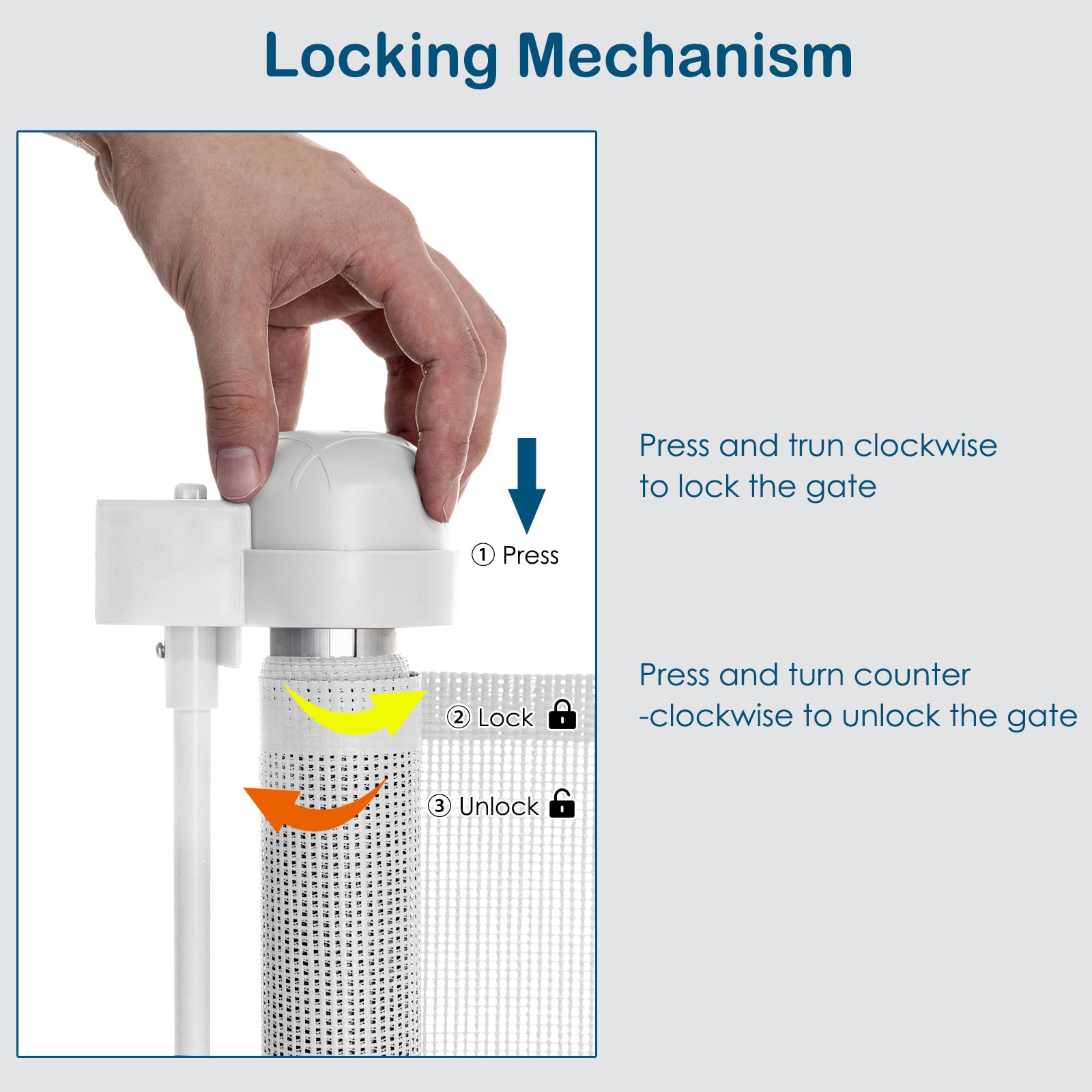 Locking Mechanism

① Press

② Lock

③ Unlock

Press and trun clockwise to lock the gate

Press and turn counter -clockwise to unlock the gate