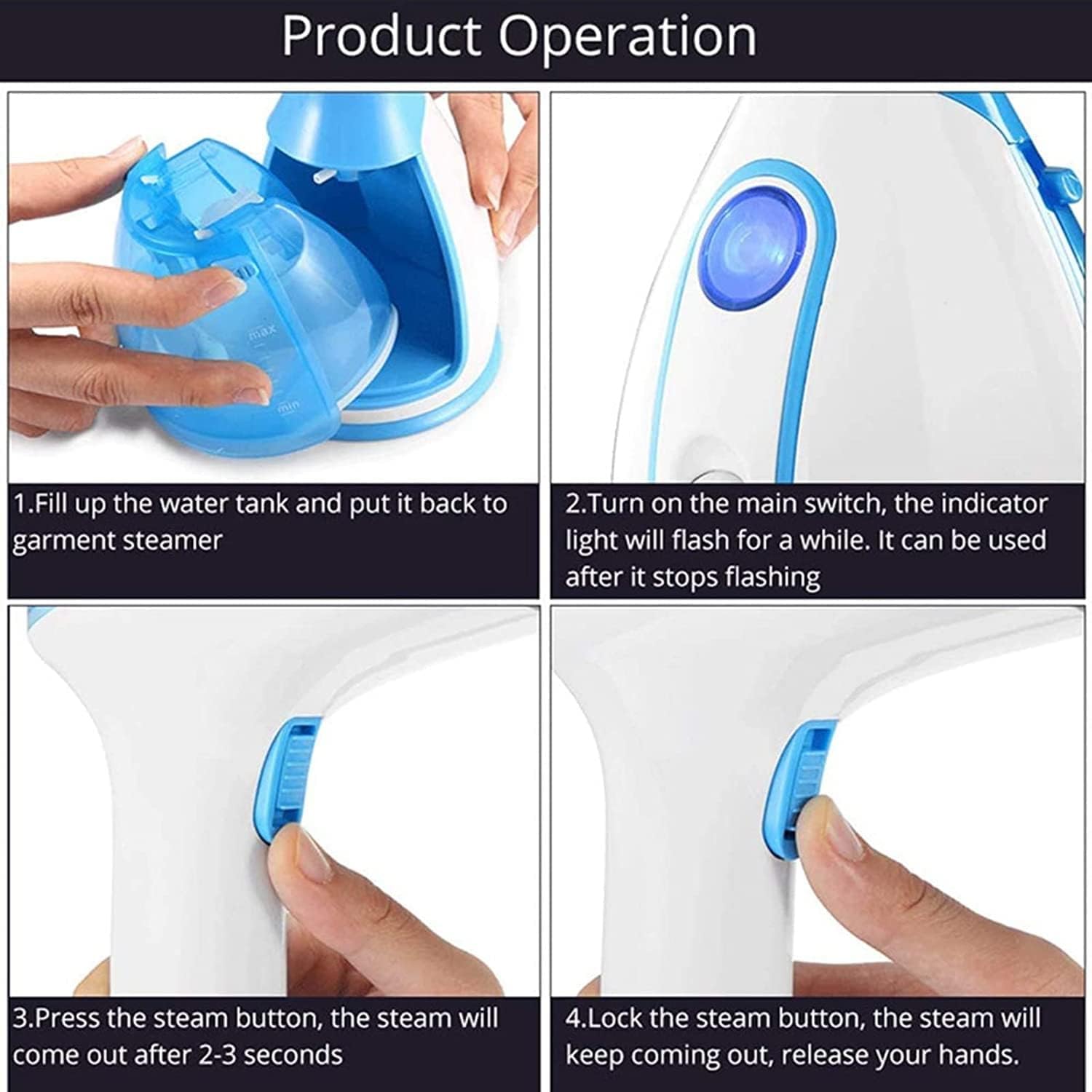 Product Operation

max

min

1.Fill up the water tank and put it back to garment steamer

2.Turn on the main switch, the indicator light will flash for a while. It can be used after it stops flashing

3.Press the steam button, the steam will come out after 2-3 seconds

4.Lock the steam button, the steam will keep coming out, release your hands.