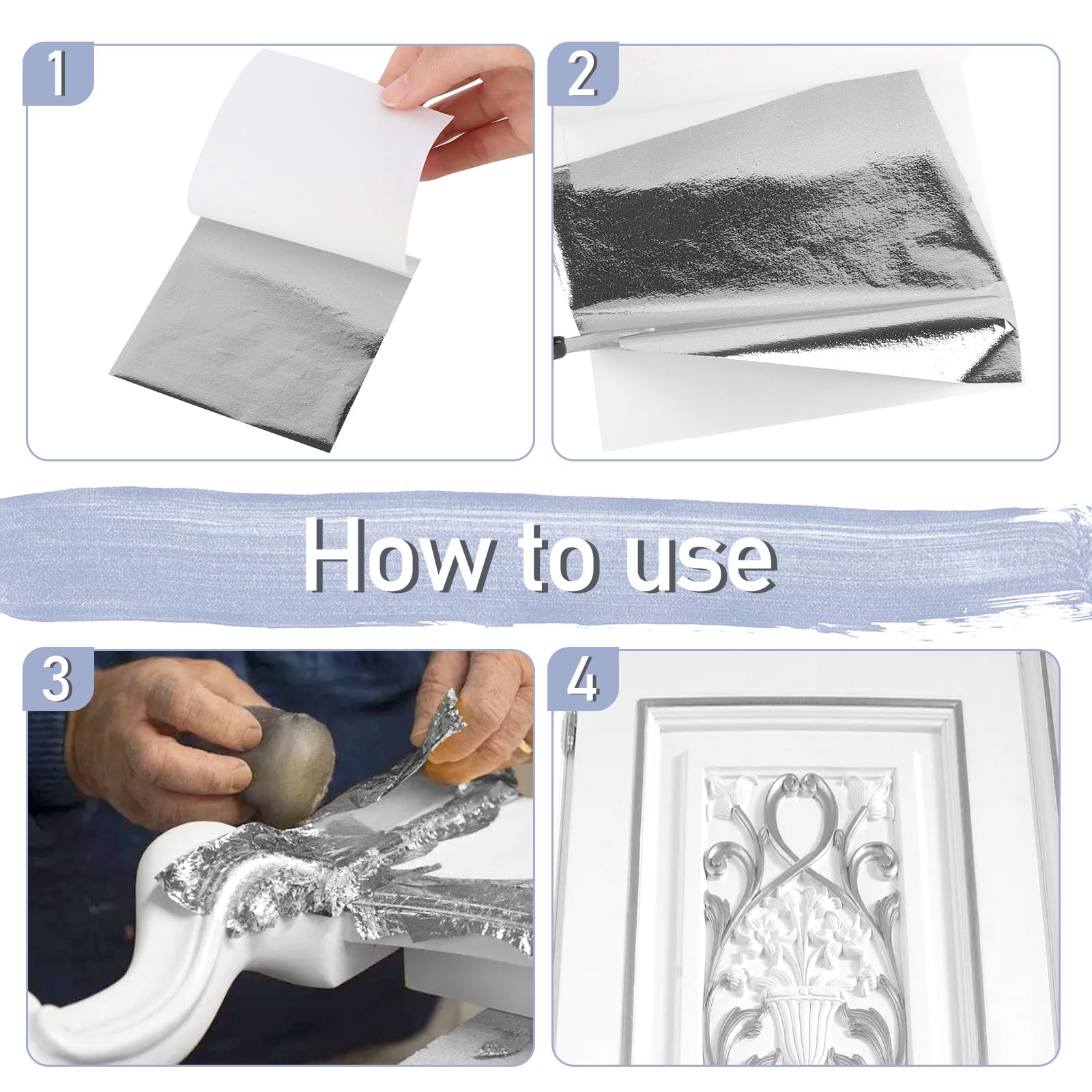 1

2

How to use

3

4