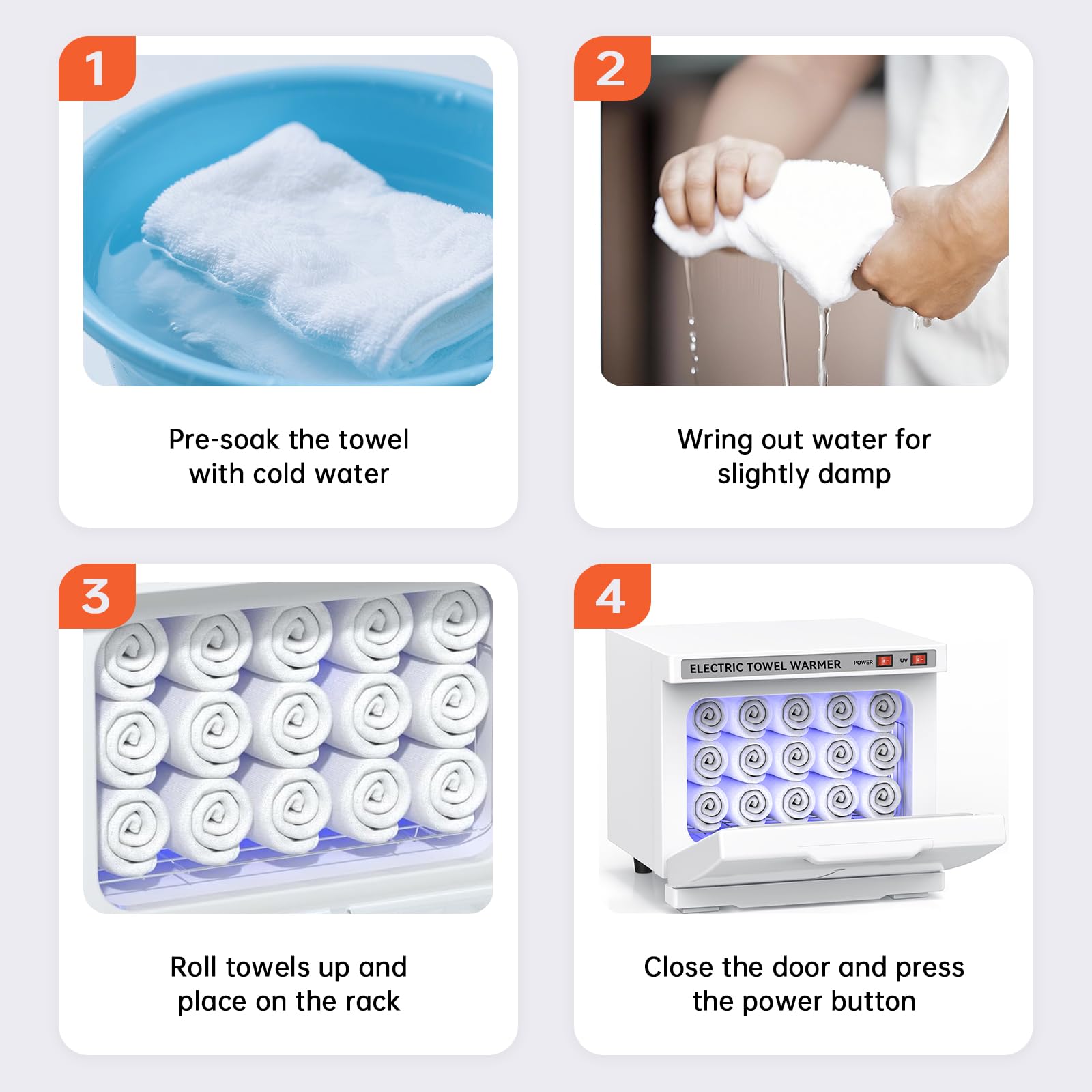 1

Pre-soak the towel with cold water

2

Wring out water for slightly damp

3

Roll towels up and place on the rack

4

ELECTRIC TOWEL WARMER POWER UV

Close the door and press the power button