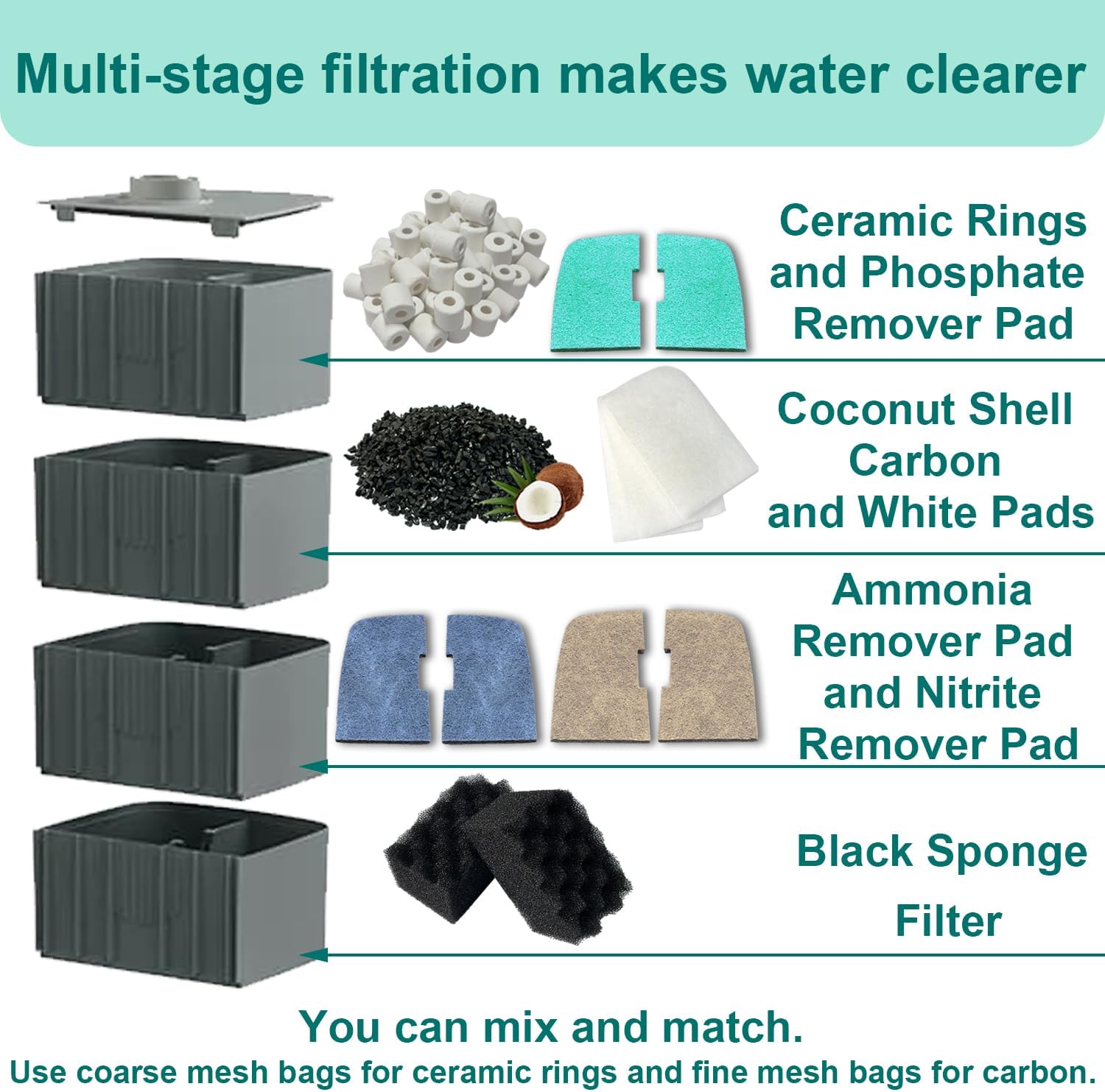 Multi-stage filtration makes water clearer

Ceramic Rings and Phosphate Remover Pad

Coconut Shell Carbon and White Pads

Ammonia Remover Pad and Nitrite Remover Pad

Black Sponge Filter

You can mix and match.
Use coarse mesh bags for ceramic rings and fine mesh bags for carbon.