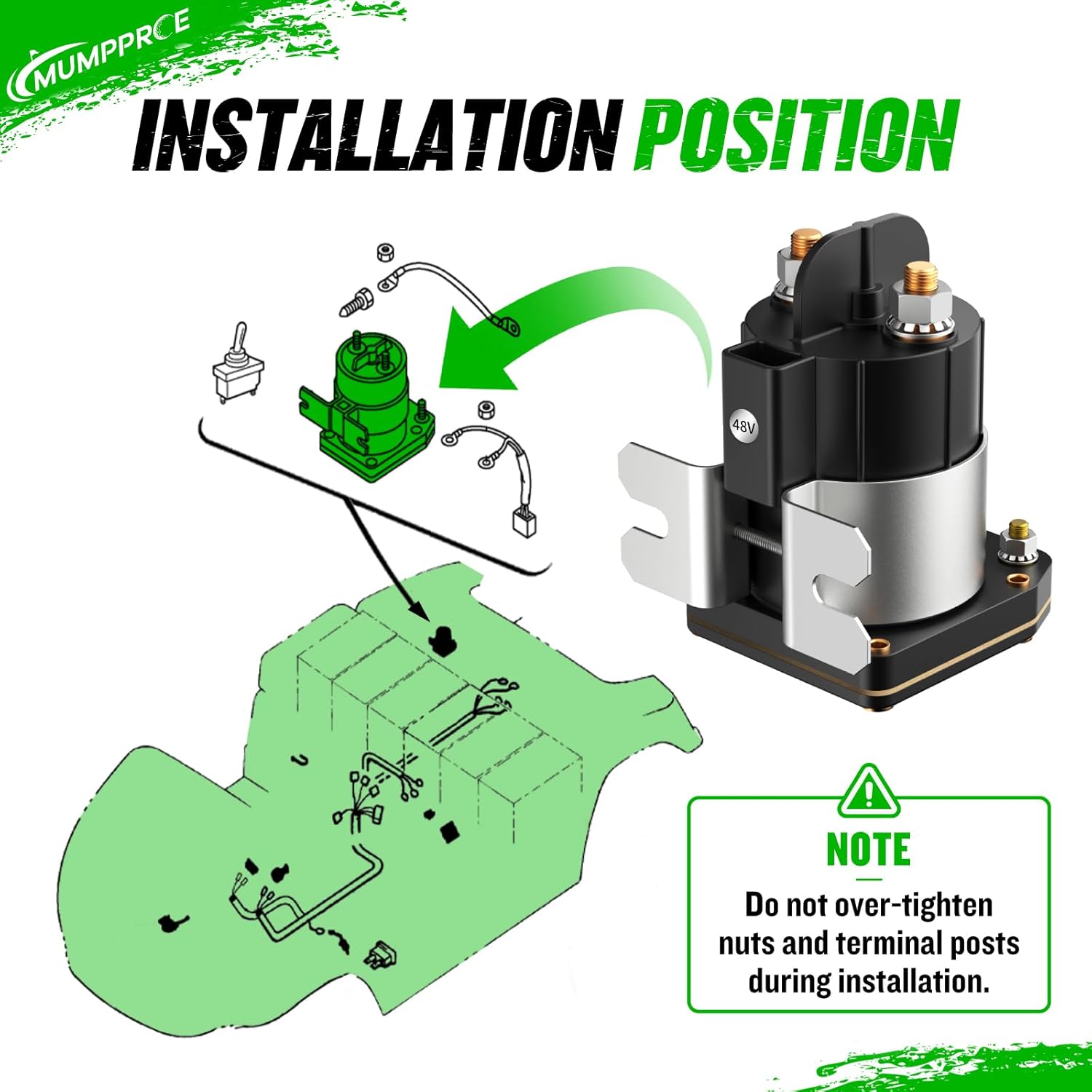 MUMPPRCE

INSTALLATION POSITION

48V

NOTE

Do not over-tighten nuts and terminal posts during installation.