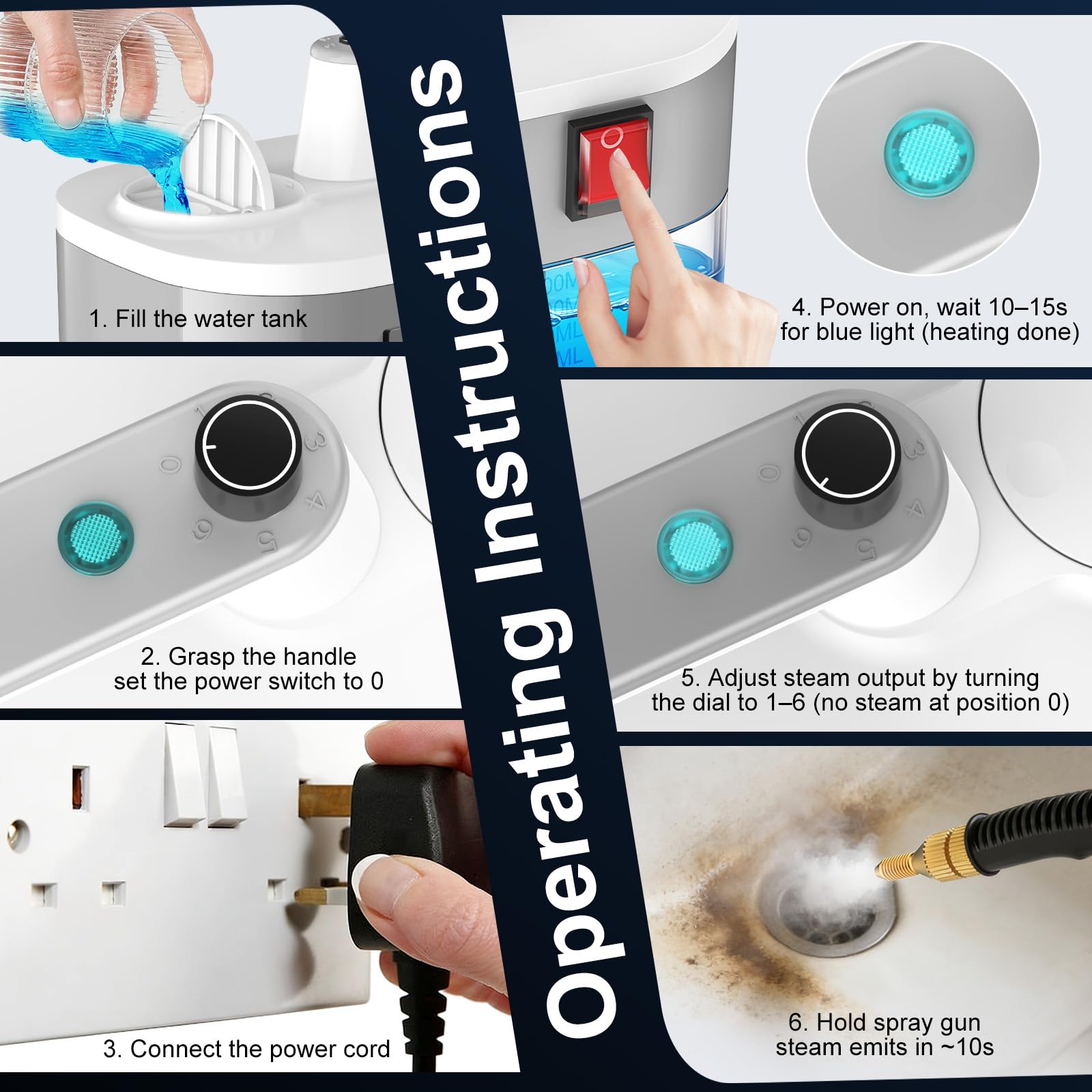 Operating Instructions

1. Fill the water tank

2. Grasp the handle set the power switch to 0

3. Connect the power cord

4. Power on, wait 10–15s for blue light (heating done)

5. Adjust steam output by turning the dial to 1–6 (no steam at position 0)

6. Hold spray gun steam emits in ~10s

0 1 2 3 4 5 6

0 1 2 3 4 5 6