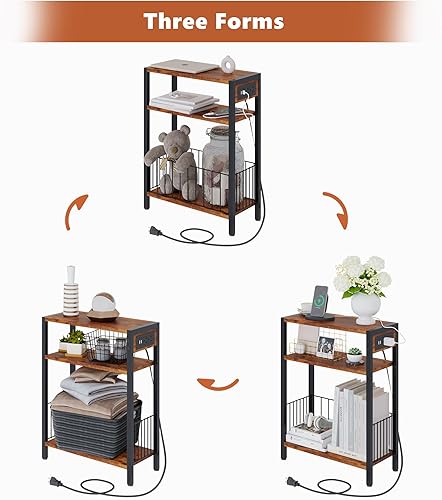 Three Forms