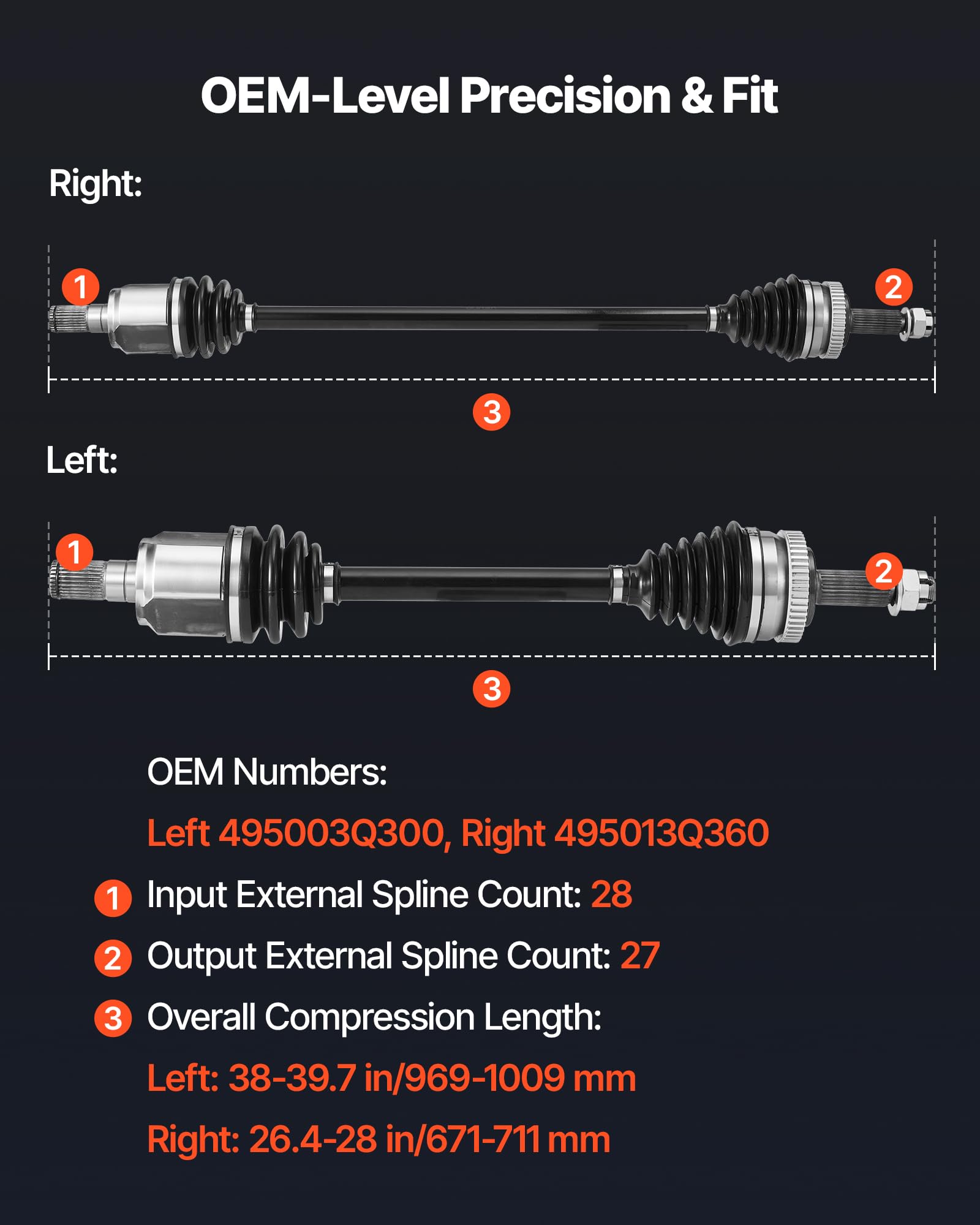 OEM-Level Precision & Fit

Right:

1

2

3

Left:

1

2

3

OEM Numbers:

Left 495003Q300, Right 495013Q360

1 Input External Spline Count: 28

2 Output External Spline Count: 27

3 Overall Compression Length:

Left: 38-39.7 in/969-1009 mm

Right: 26.4-28 in/671-711 mm