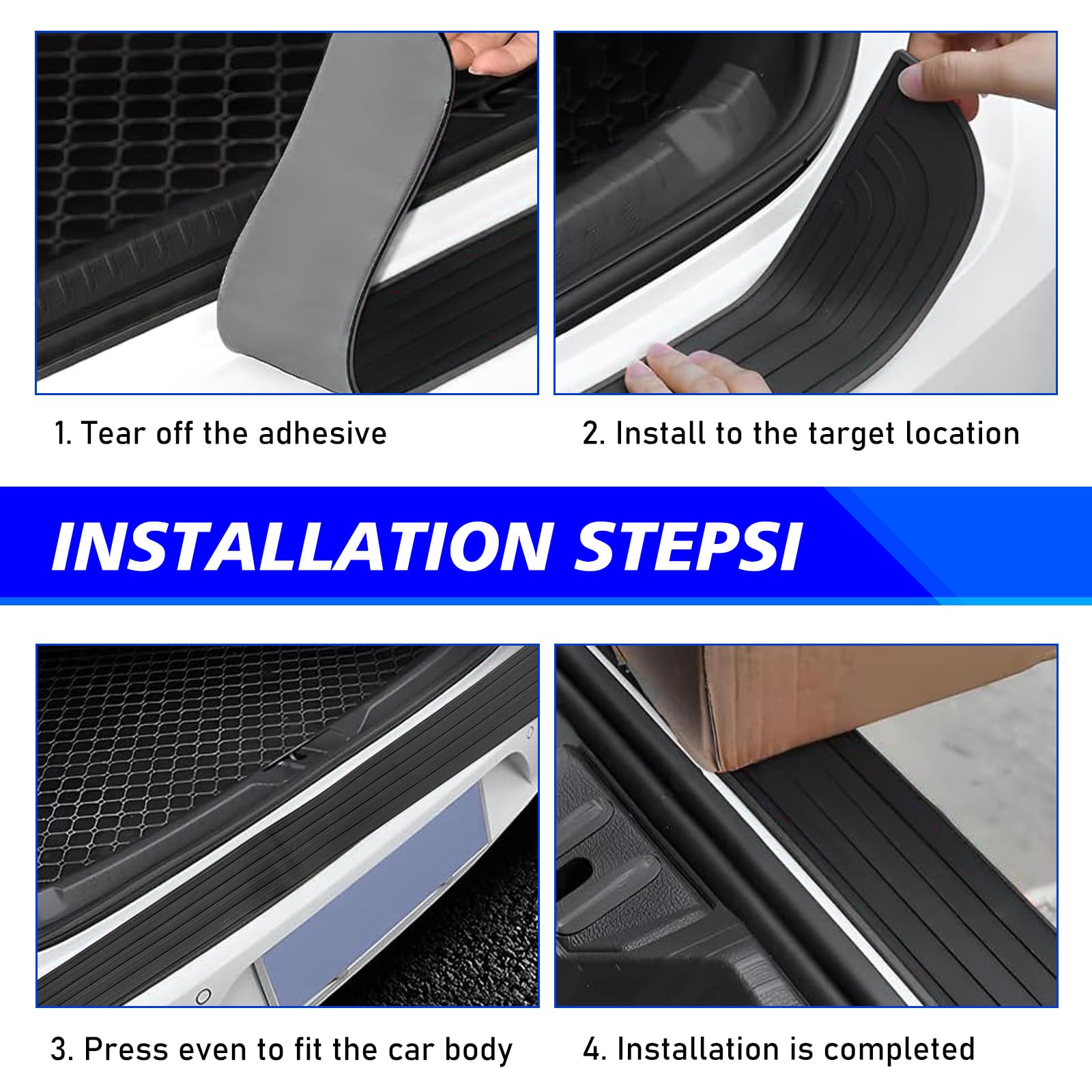 1. Tear off the adhesive

2. Install to the target location

INSTALLATION STEPSI

3. Press even to fit the car body

4. Installation is completed