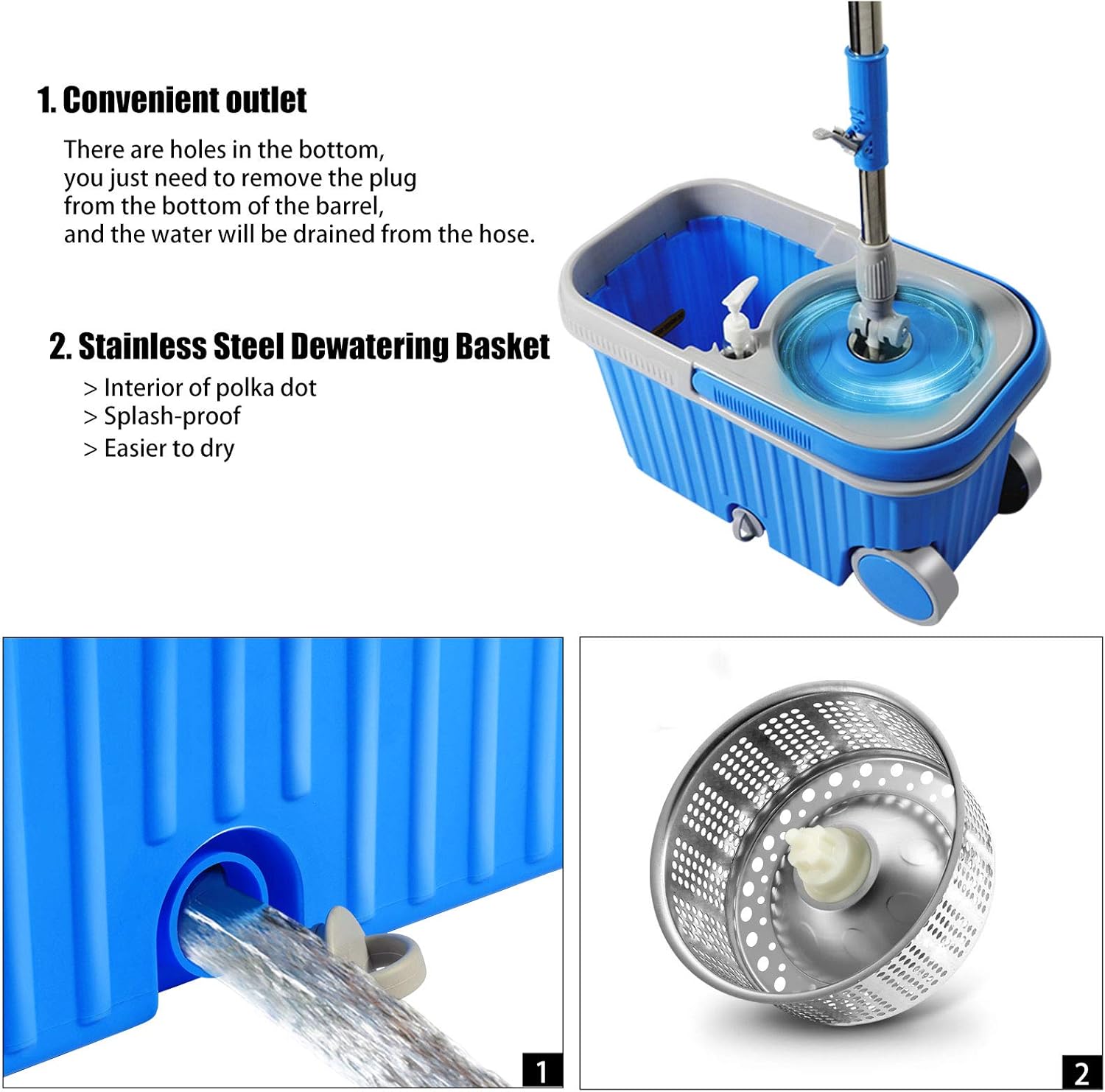 1. Convenient outlet

There are holes in the bottom, you just need to remove the plug from the bottom of the barrel, and the water will be drained from the hose.

2. Stainless Steel Dewatering Basket

> Interior of polka dot
> Splash-proof
> Easier to dry

1

2