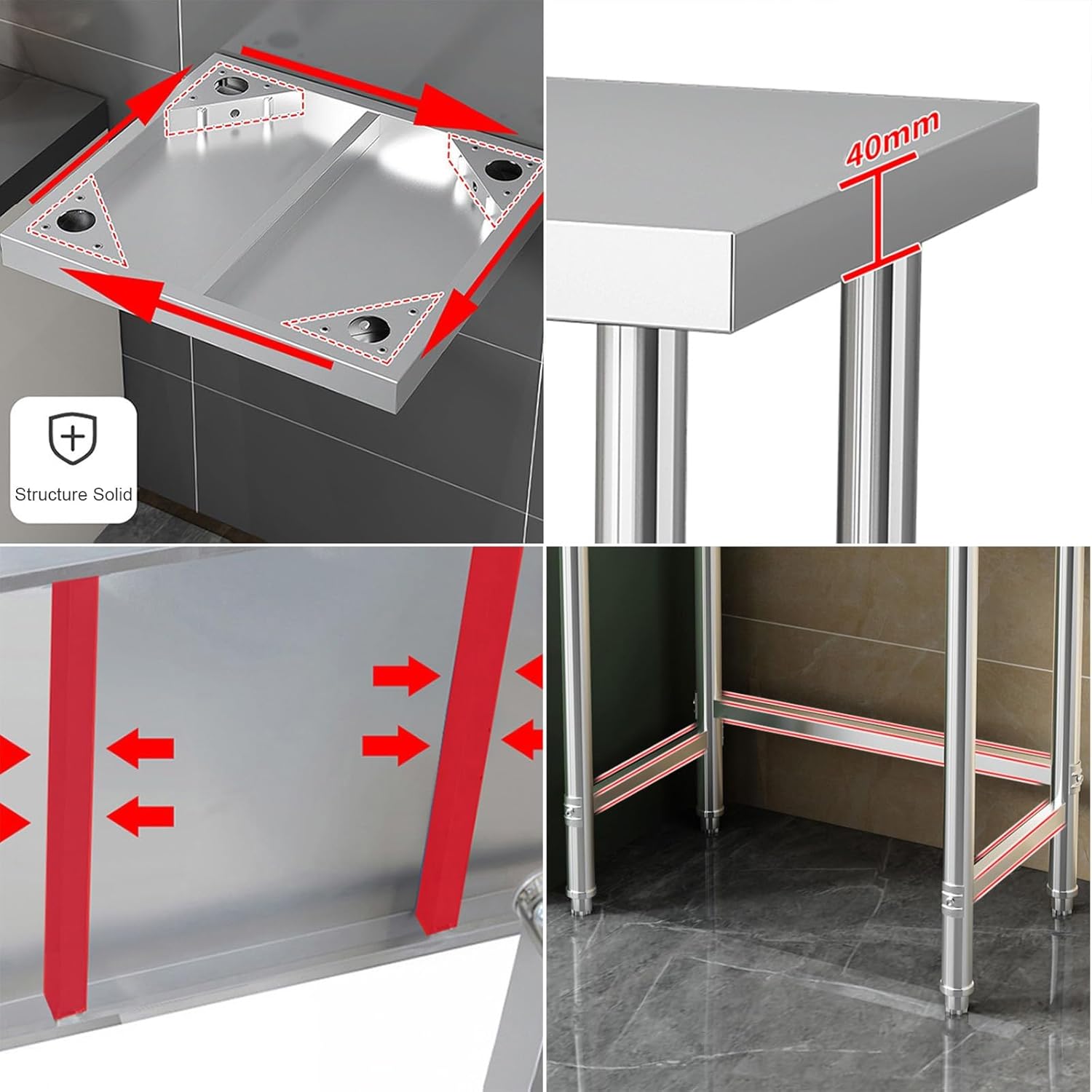 Structure Solid

40mm