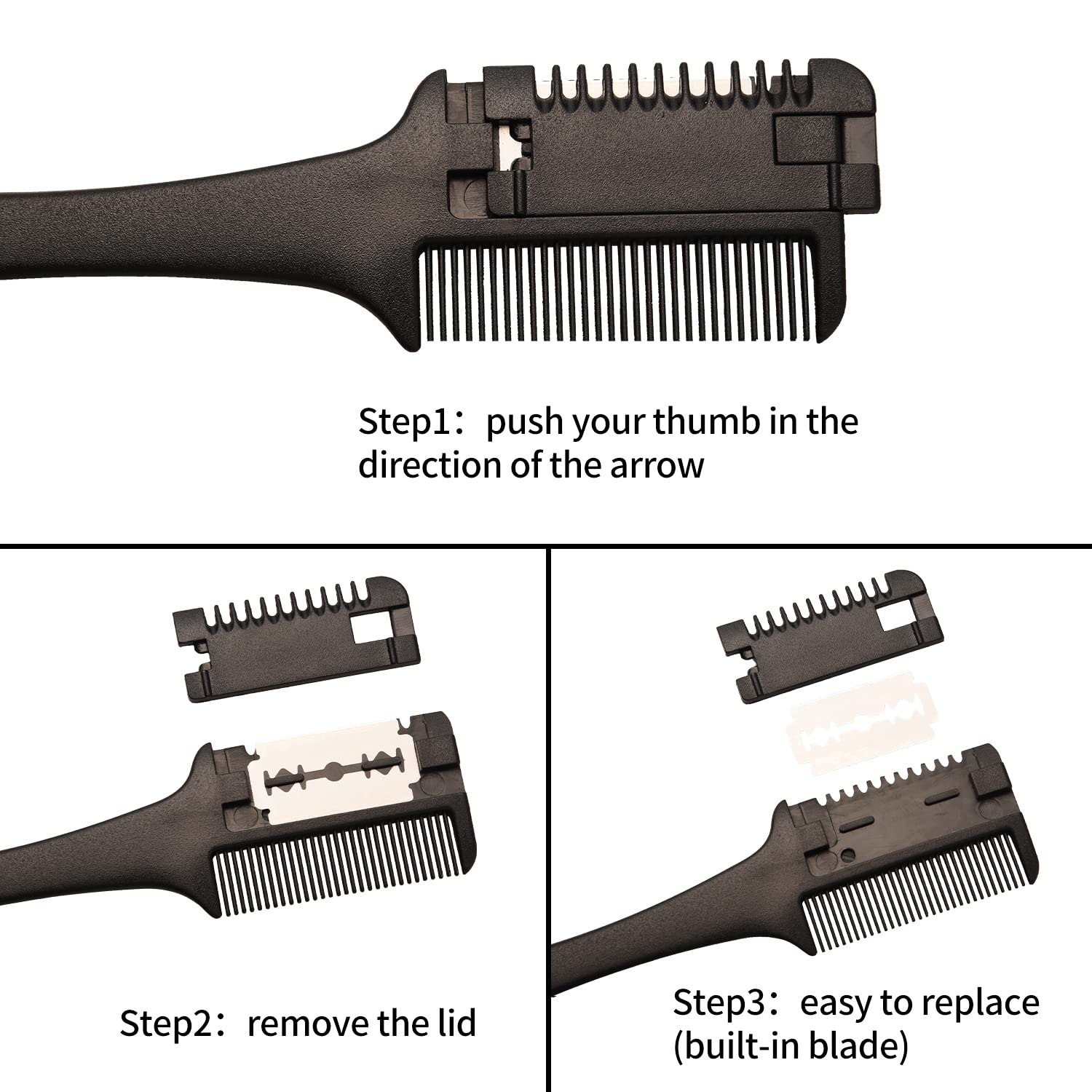 Step1：push your thumb in the direction of the arrow

Step2：remove the lid

Step3：easy to replace (built-in blade)