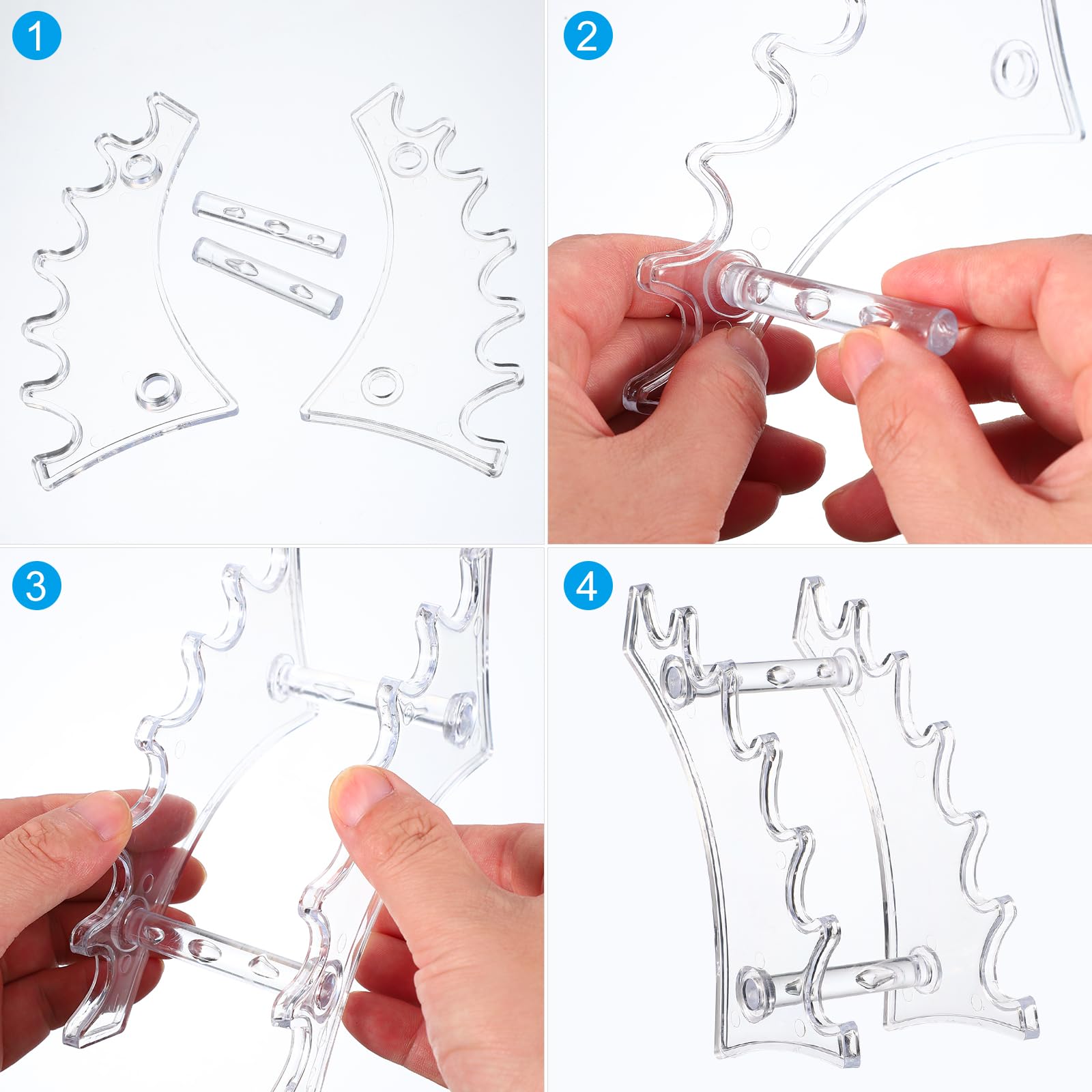 1

2

3

4