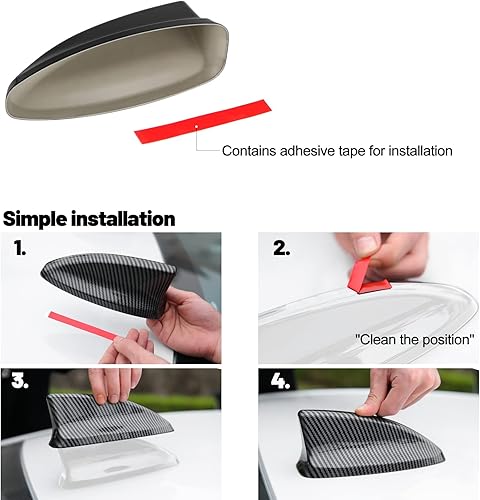 Contains adhesive tape for installation

Simple installation

1.

2.

"Clean the position"

3.

4.