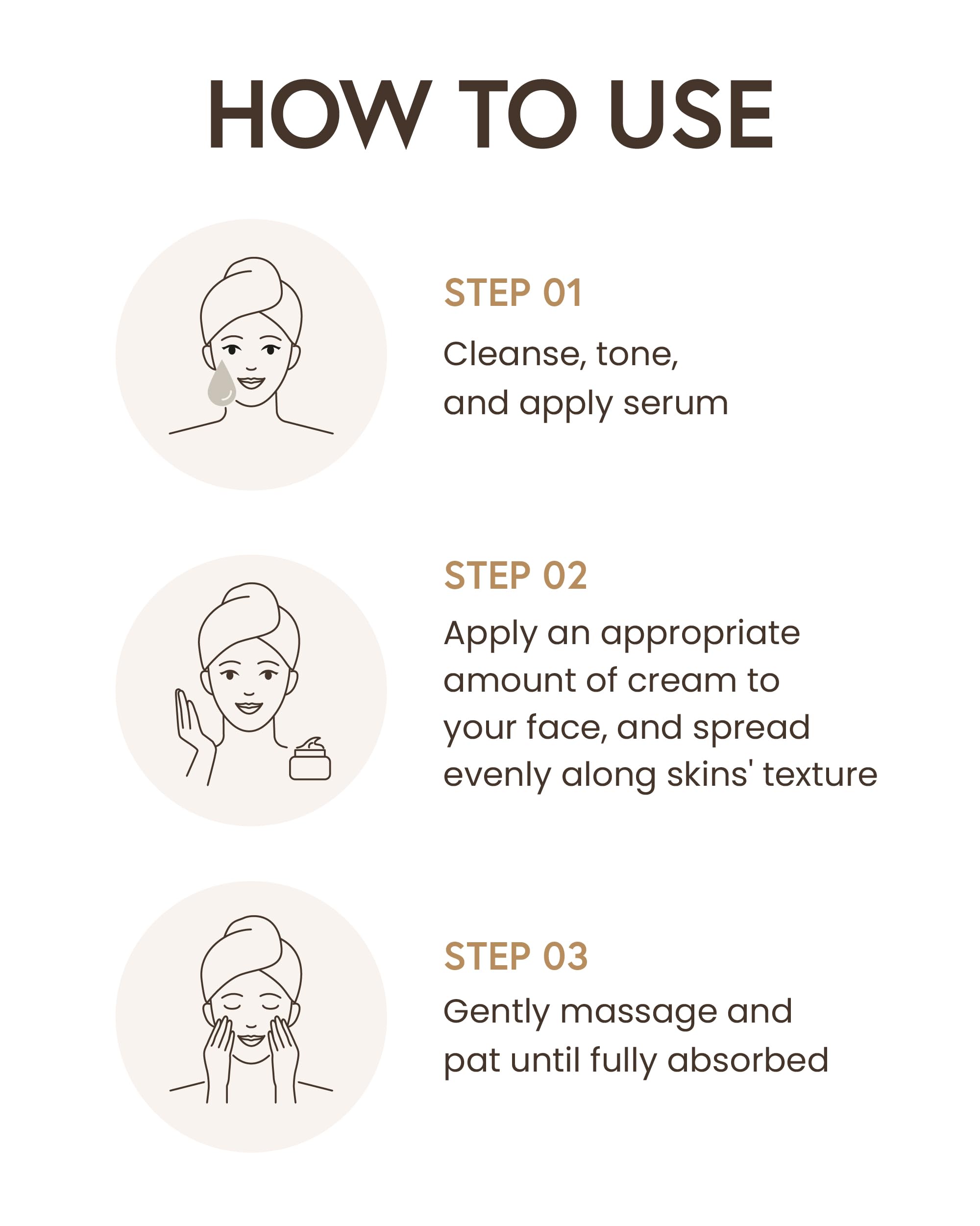 HOW TO USE

STEP 01

Cleanse, tone, and apply serum

STEP 02

Apply an appropriate amount of cream to your face, and spread evenly along skins' texture

STEP 03

Gently massage and pat until fully absorbed