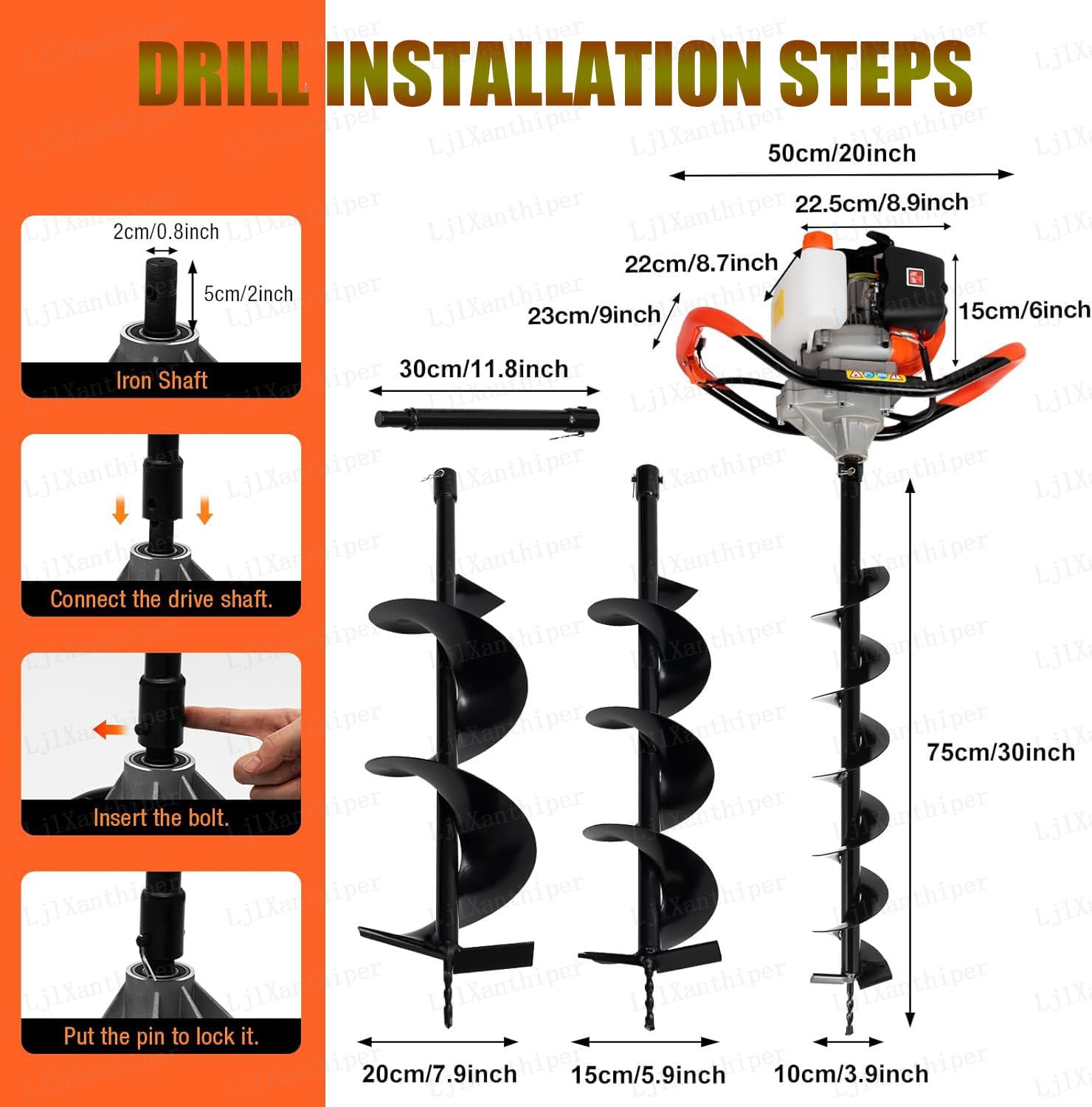 DRILL INSTALLATION STEPS

2cm/0.8inch

5cm/2inch

Iron Shaft

Connect the drive shaft.

Insert the bolt.

Put the pin to lock it.

50cm/20inch

22.5cm/8.9inch

22cm/8.7inch

23cm/9inch

15cm/6inch

30cm/11.8inch

75cm/30inch

20cm/7.9inch

15cm/5.9inch

10cm/3.9inch

LjlXanthiper