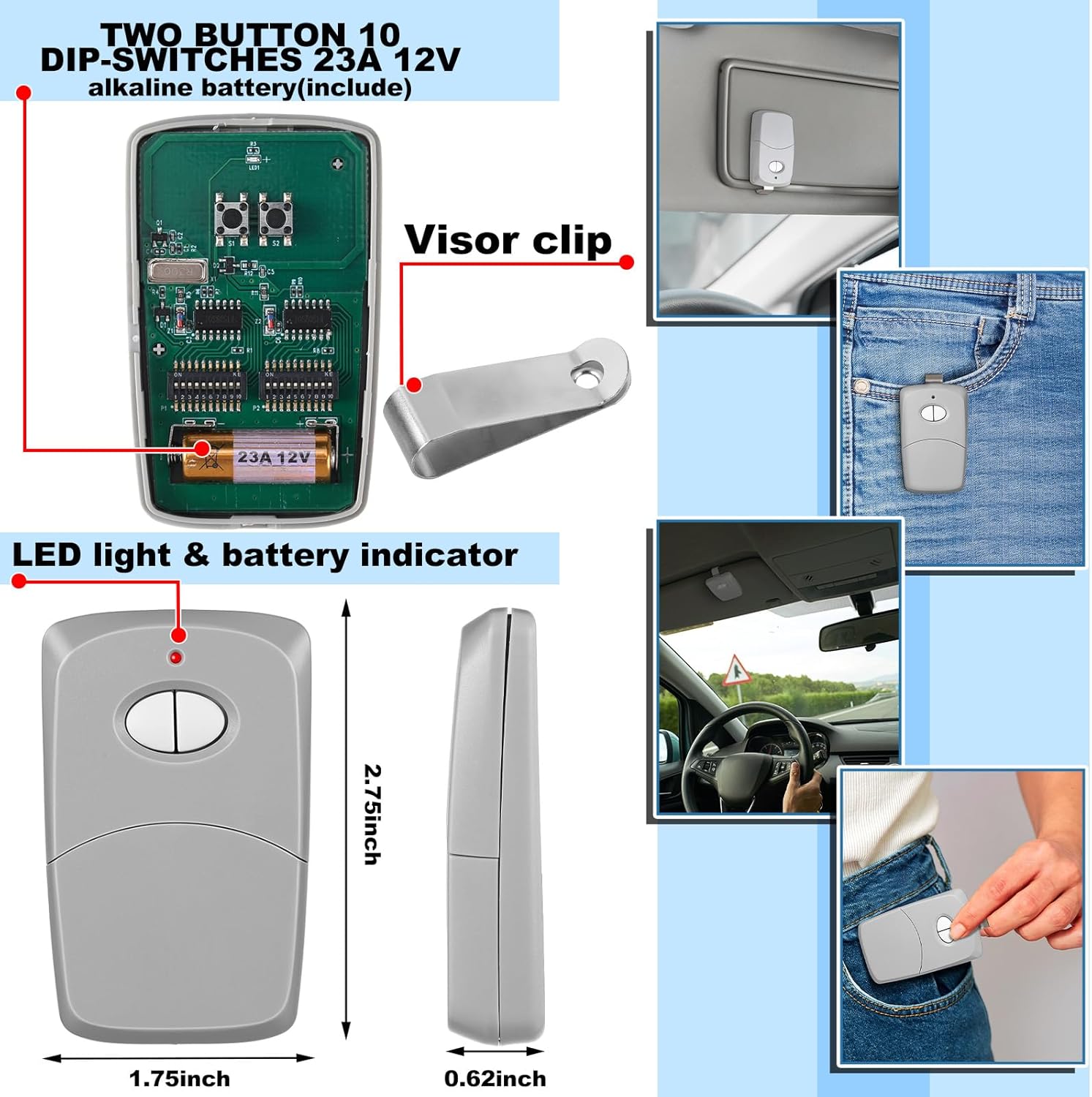 TWO BUTTON 10 DIP-SWITCHES 23A 12V alkaline battery(include)

Visor clip

23A 12V

LED light & battery indicator

2.75inch

1.75inch

0.62inch