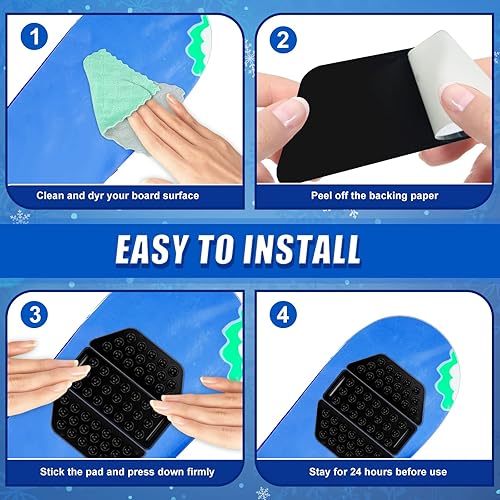 1

Clean and dyr your board surface

2

Peel off the backing paper

EASY TO INSTALL

3

Stick the pad and press down firmly

4

Stay for 24 hours before use