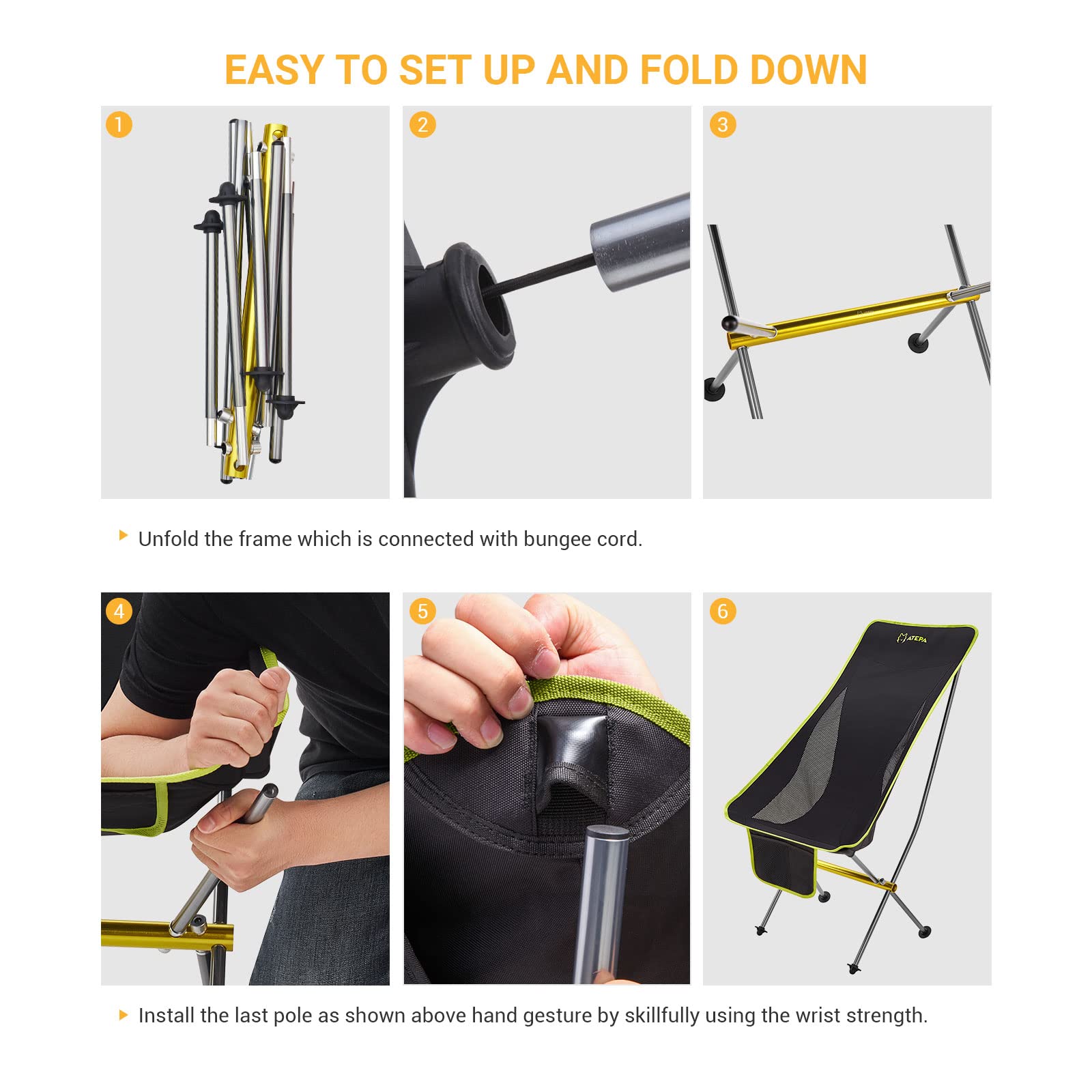 EASY TO SET UP AND FOLD DOWN

1

2

3

Unfold the frame which is connected with bungee cord.

4

5

6

ATEPA

Install the last pole as shown above hand gesture by skillfully using the wrist strength.