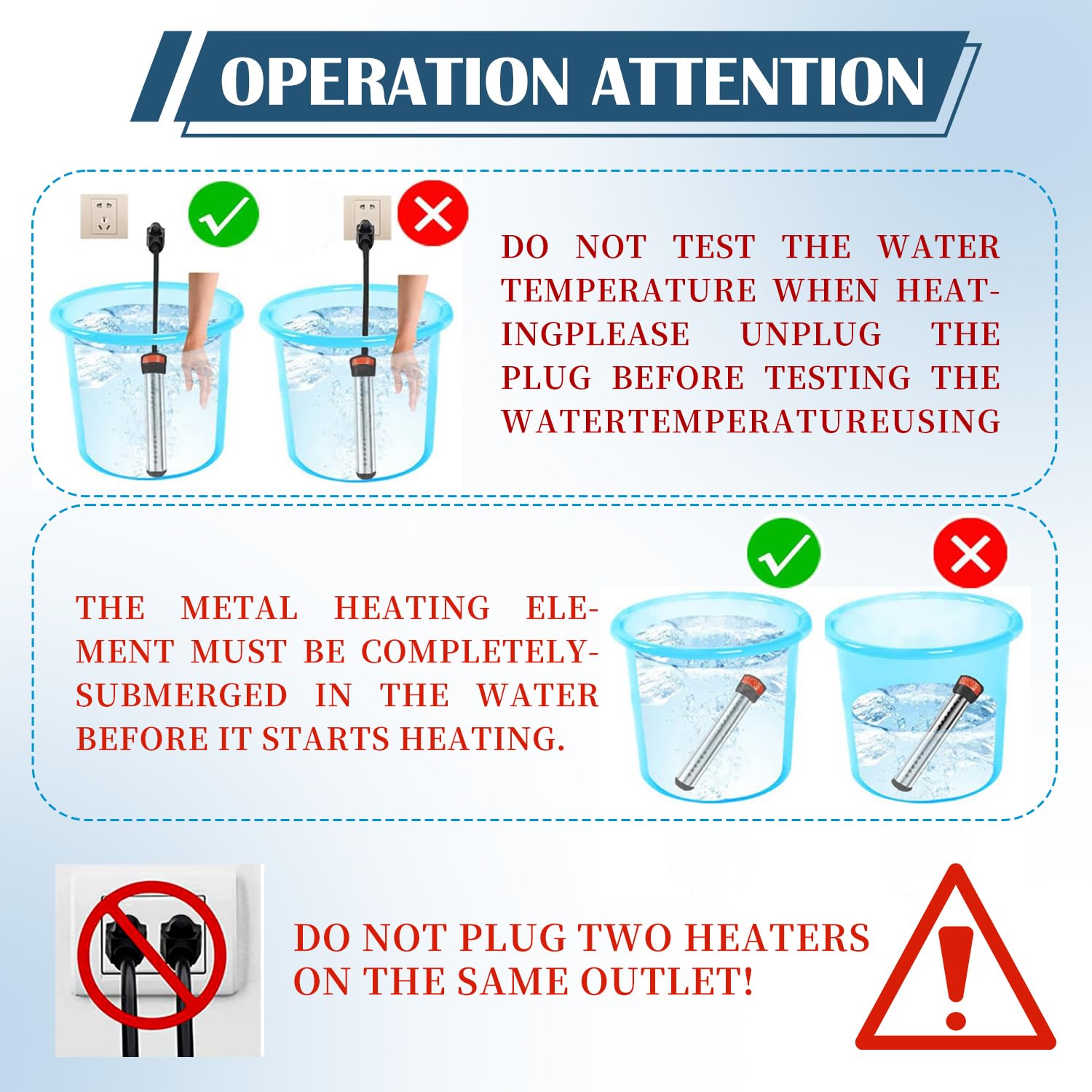 OPERATION ATTENTION

DO NOT TEST THE WATER TEMPERATURE WHEN HEATINGPLEASE UNPLUG THE PLUG BEFORE TESTING THE WATERTEMPERATUREUSING

THE METAL HEATING ELEMENT MUST BE COMPLETELY-SUBMERGED IN THE WATER BEFORE IT STARTS HEATING.

DO NOT PLUG TWO HEATERS ON THE SAME OUTLET!