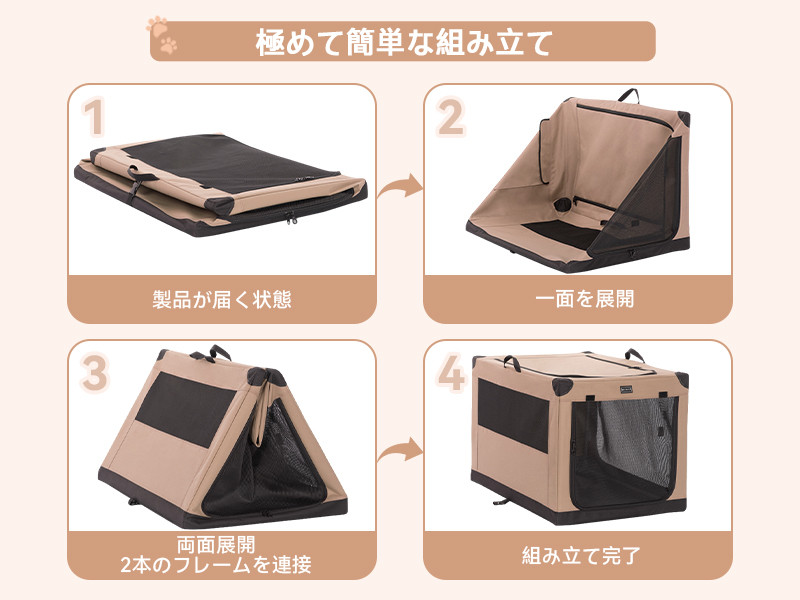 極めて簡単な組み立て

1

製品が届く状態

2

一面を展開

3

両面展開
2本のフレームを連接

4

組み立て完了