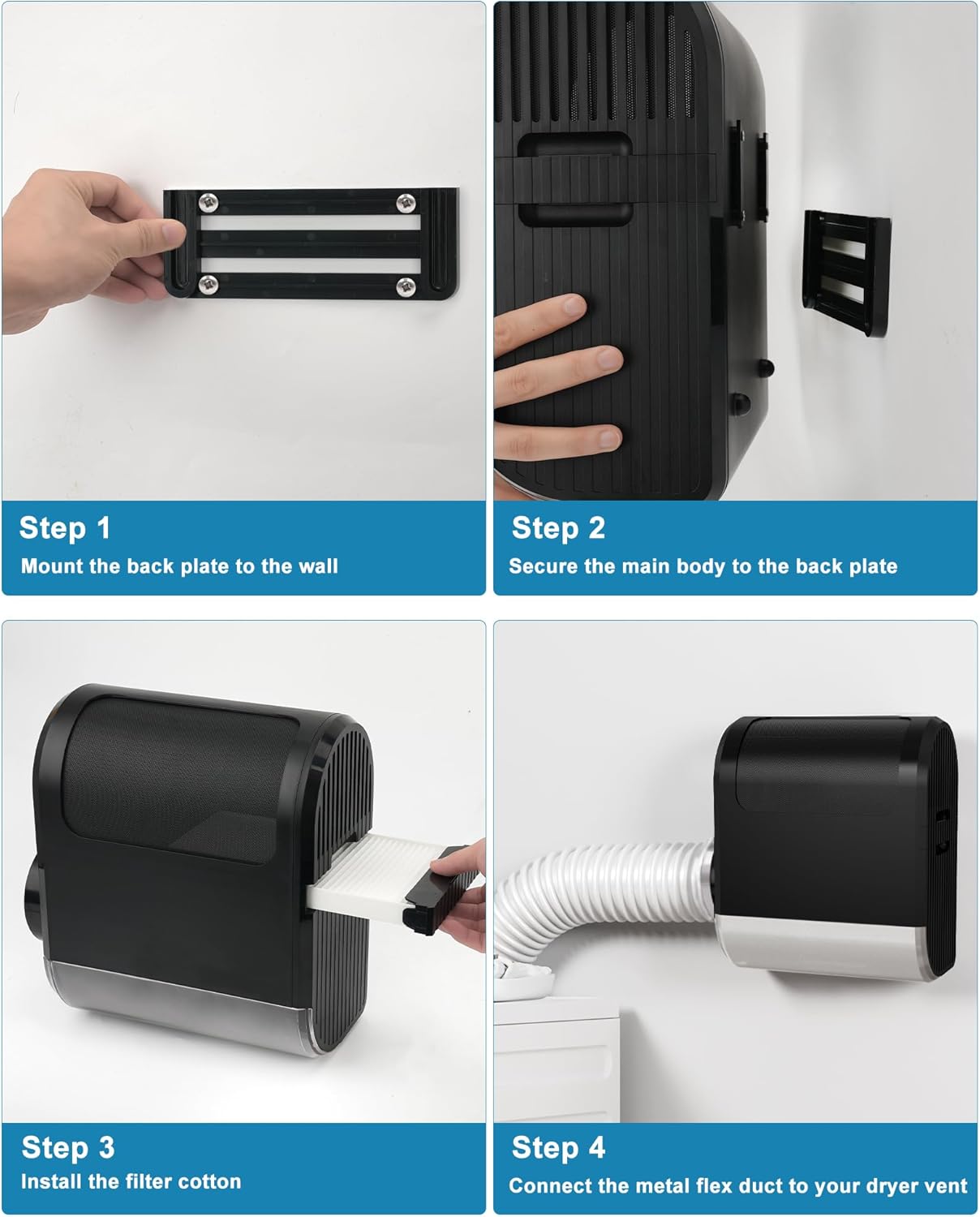 Step 1
Mount the back plate to the wall

Step 2
Secure the main body to the back plate

Step 3
Install the filter cotton

Step 4
Connect the metal flex duct to your dryer vent